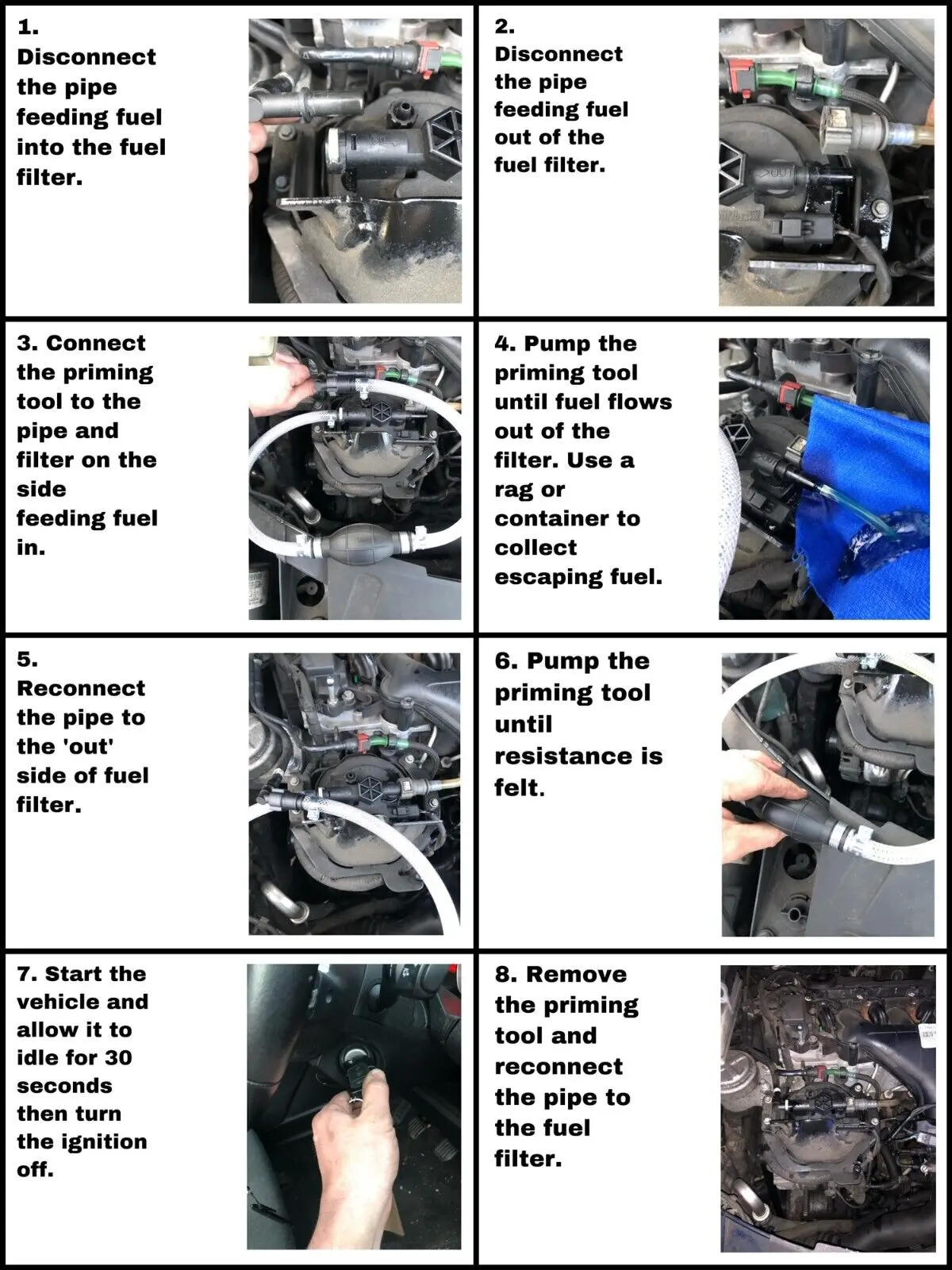 1.
Disconnect the pipe feeding fuel into the fuel filter.

2.
Disconnect the pipe feeding fuel out of the fuel filter.

3. Connect the priming tool to the pipe and filter on the side feeding fuel in.

4. Pump the priming tool until fuel flows out of the filter. Use a rag or container to collect escaping fuel.

5.
Reconnect the pipe to the 'out' side of fuel filter.

6. Pump the priming tool until resistance is felt.

7. Start the vehicle and allow it to idle for 30 seconds then turn the ignition off.

8. Remove the priming tool and reconnect the pipe to the fuel filter.