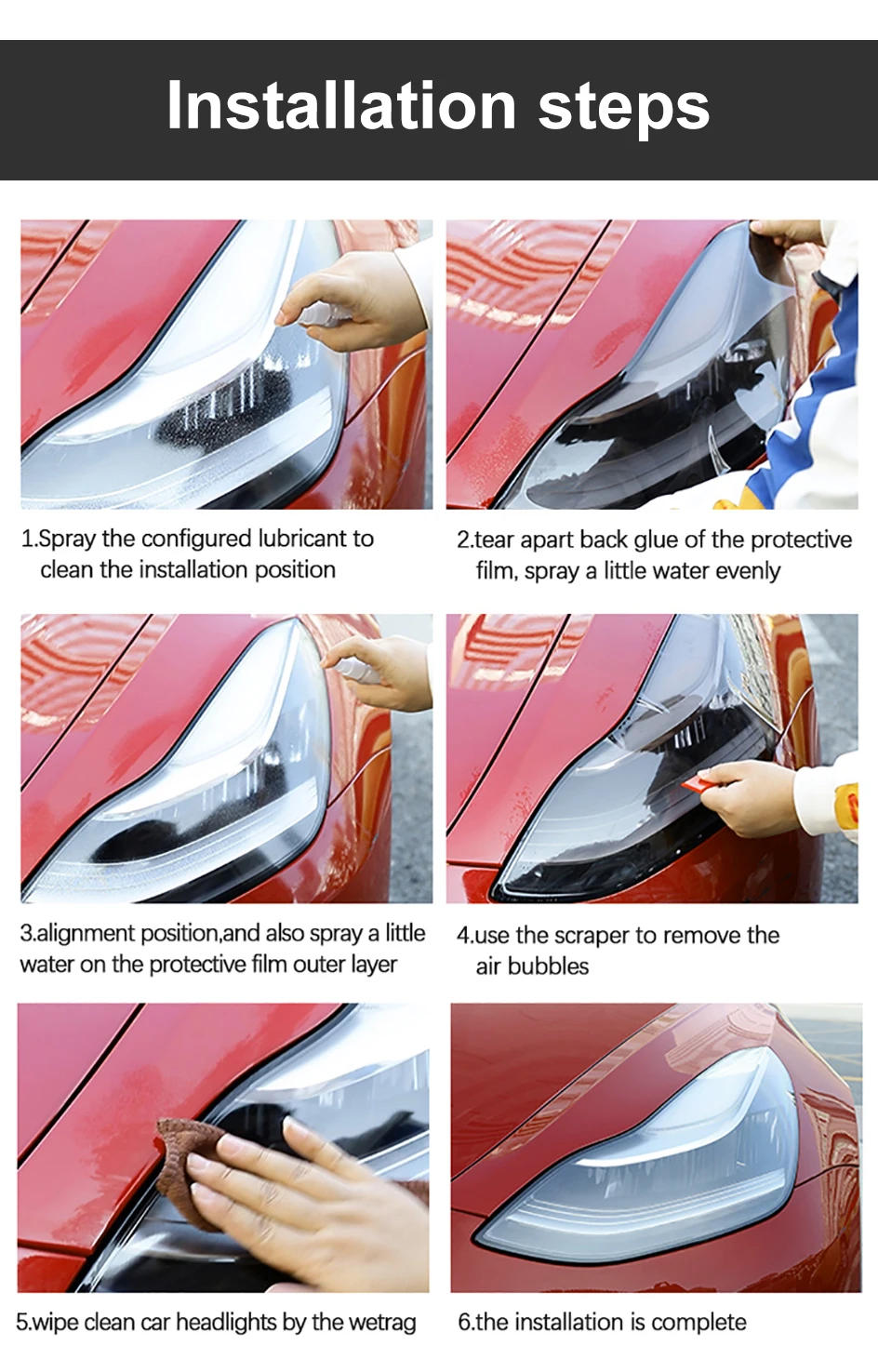 Installation steps

1.Spray the configured lubricant to clean the installation position

2.tear apart back glue of the protective film, spray a little water evenly

3.alignment position,and also spray a little water on the protective film outer layer

4.use the scraper to remove the air bubbles

5.wipe clean car headlights by the wetrag

6.the installation is complete