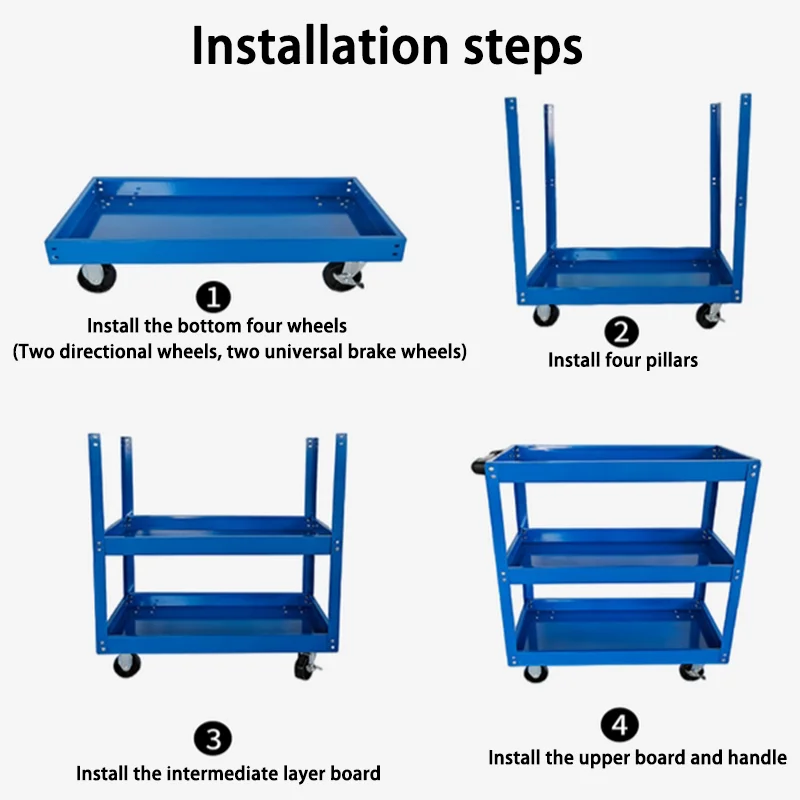 Installation steps

1
Install the bottom four wheels
(Two directional wheels, two universal brake wheels)

2
Install four pillars

3
Install the intermediate layer board

4
Install the upper board and handle