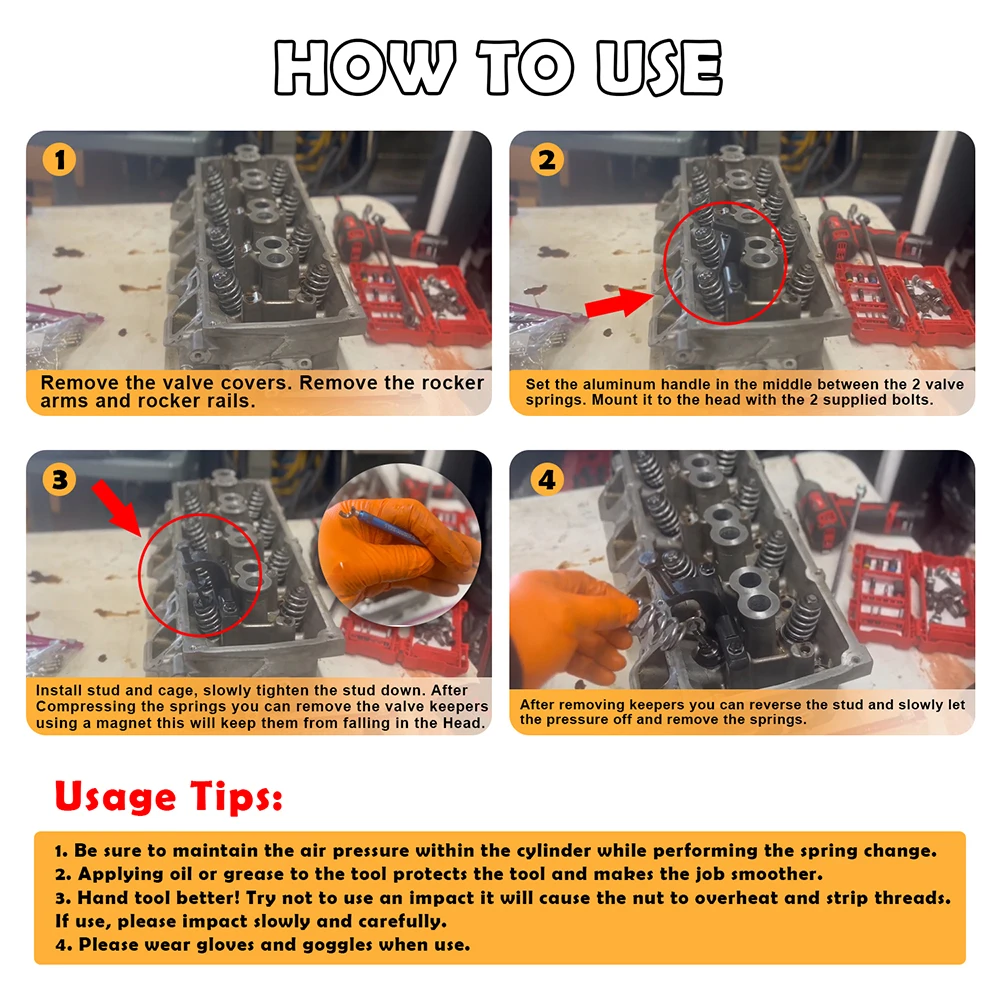 HOW TO USE

1
Remove the valve covers. Remove the rocker arms and rocker rails.

2
Set the aluminum handle in the middle between the 2 valve springs. Mount it to the head with the 2 supplied bolts.

3
Install stud and cage, slowly tighten the stud down. After Compressing the springs you can remove the valve keepers using a magnet this will keep them from falling in the Head.

4
After removing keepers you can reverse the stud and slowly let the pressure off and remove the springs.

Usage Tips:

1. Be sure to maintain the air pressure within the cylinder while performing the spring change.
2. Applying oil or grease to the tool protects the tool and makes the job smoother.
3. Hand tool better! Try not to use an impact it will cause the nut to overheat and strip threads. If use, please impact slowly and carefully.
4. Please wear gloves and goggles when use.