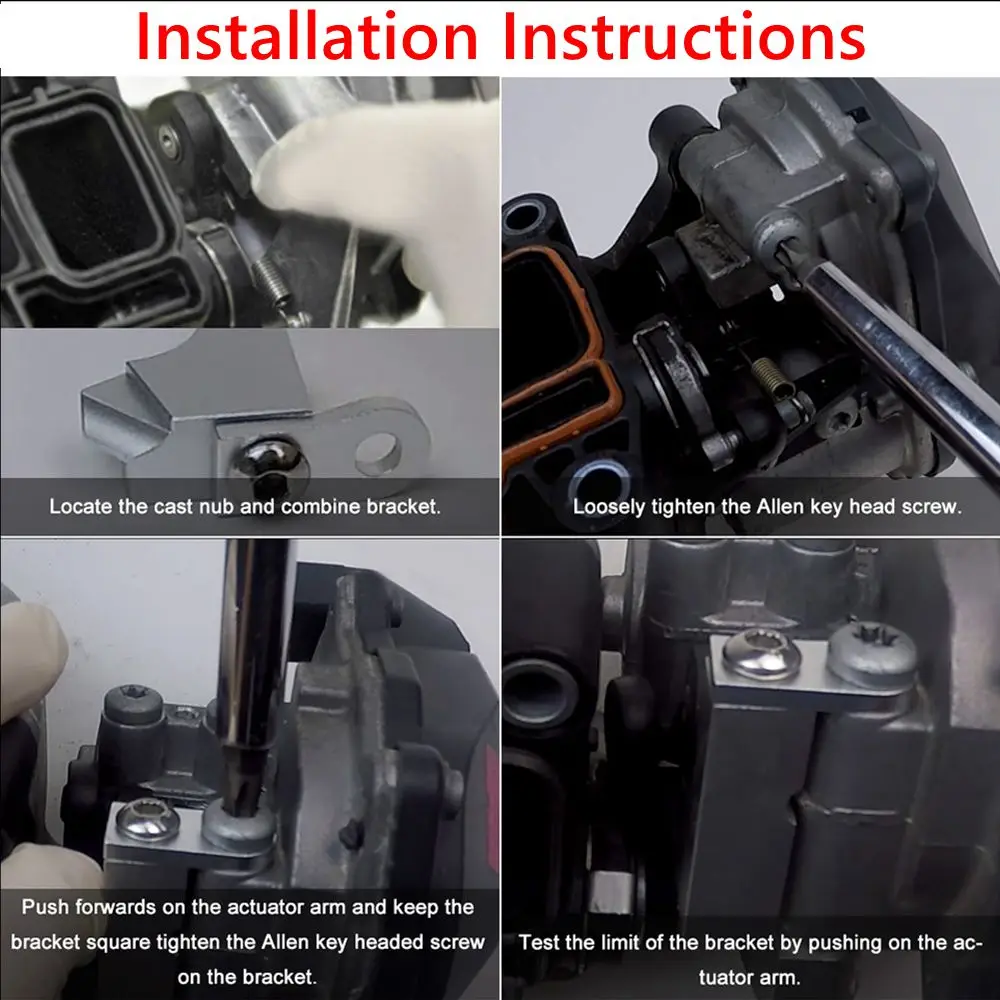 Installation Instructions

Locate the cast nub and combine bracket.

Loosely tighten the Allen key head screw.

Push forwards on the actuator arm and keep the bracket square tighten the Allen key headed screw on the bracket.

Test the limit of the bracket by pushing on the actuator arm.