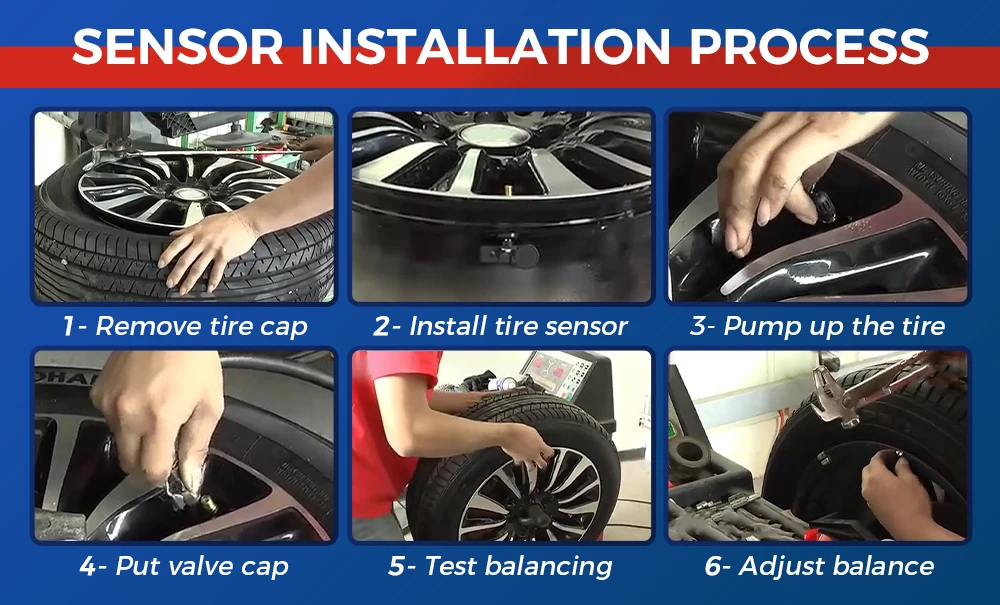 SENSOR INSTALLATION PROCESS

1- Remove tire cap

2- Install tire sensor

3- Pump up the tire

4- Put valve cap

5- Test balancing

6- Adjust balance