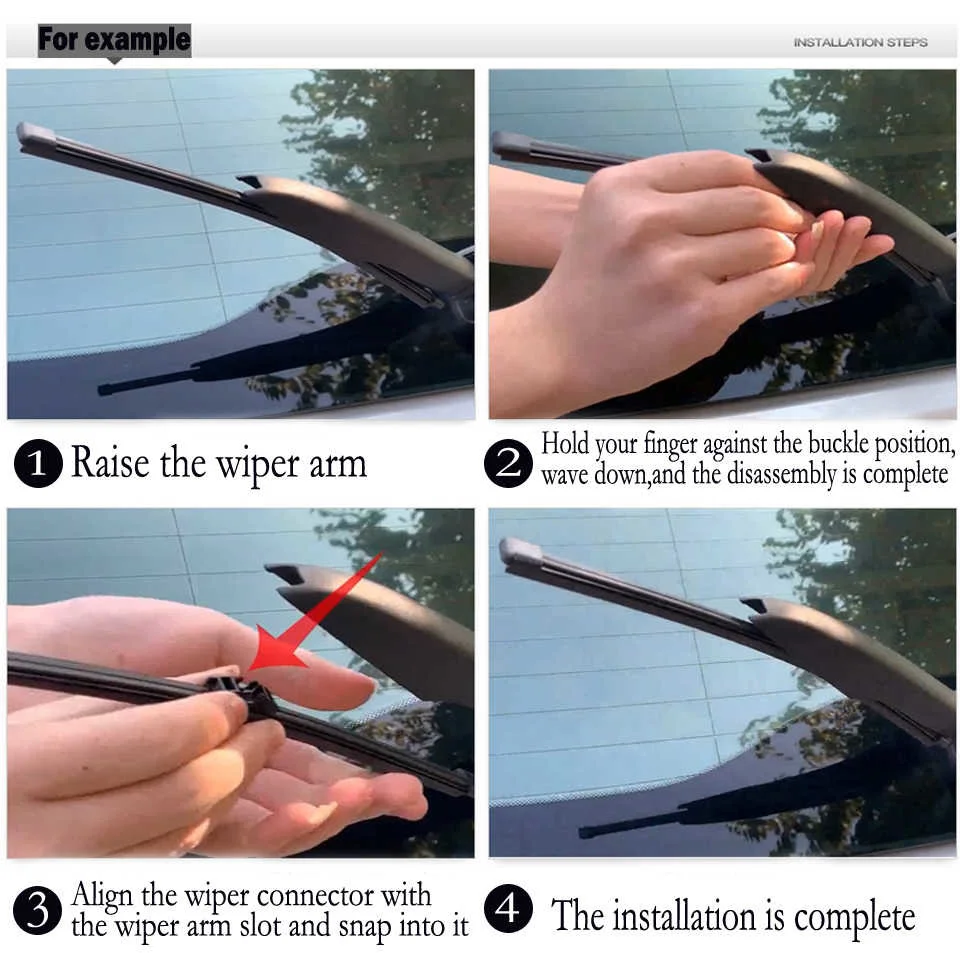 For example

INSTALLATION STEPS

1 Raise the wiper arm

2 Hold your finger against the buckle position, wave down,and the disassembly is complete

3 Align the wiper connector with the wiper arm slot and snap into it

4 The installation is complete