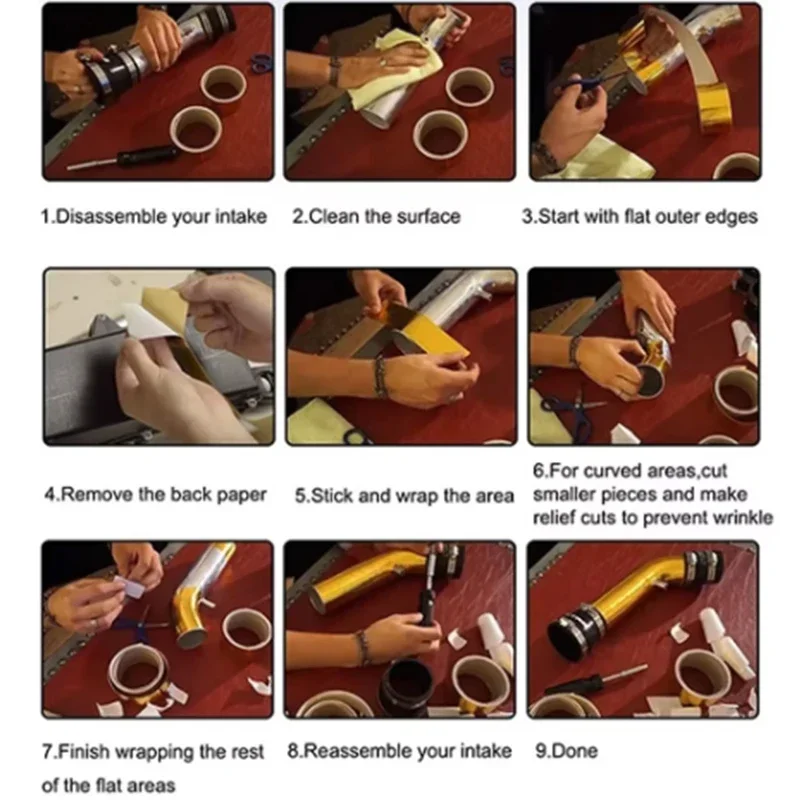 1.Disassemble your intake

2.Clean the surface

3.Start with flat outer edges

4.Remove the back paper

5.Stick and wrap the area

6.For curved areas,cut smaller pieces and make relief cuts to prevent wrinkle

7.Finish wrapping the rest of the flat areas

8.Reassemble your intake

9.Done