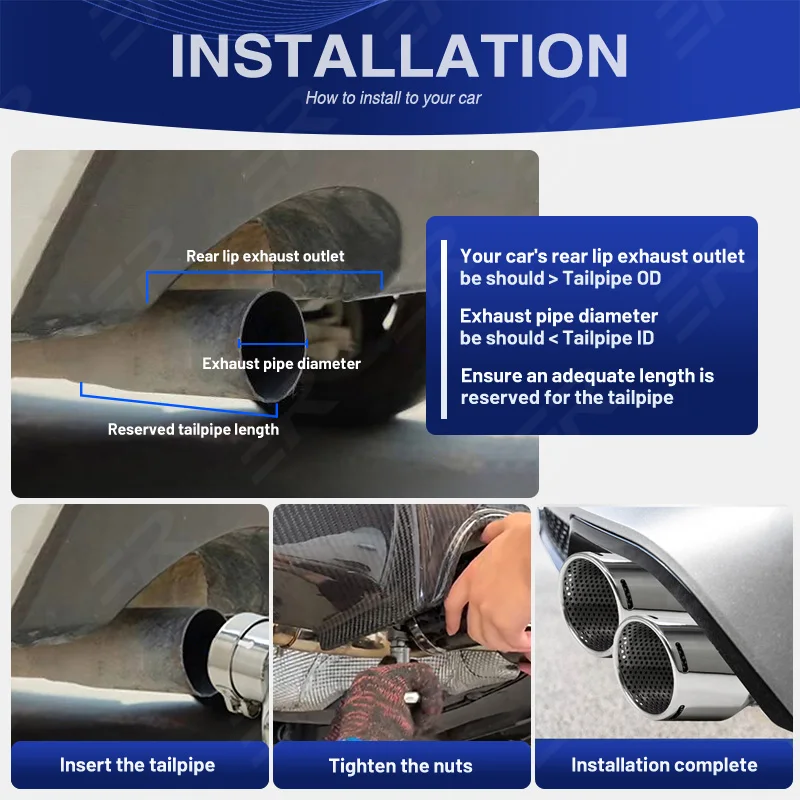 INSTALLATION
How to install to your car

Rear lip exhaust outlet
Exhaust pipe diameter
Reserved tailpipe length

Your car's rear lip exhaust outlet be should > Tailpipe OD

Exhaust pipe diameter be should < Tailpipe ID

Ensure an adequate length is reserved for the tailpipe

Insert the tailpipe

Tighten the nuts

Installation complete