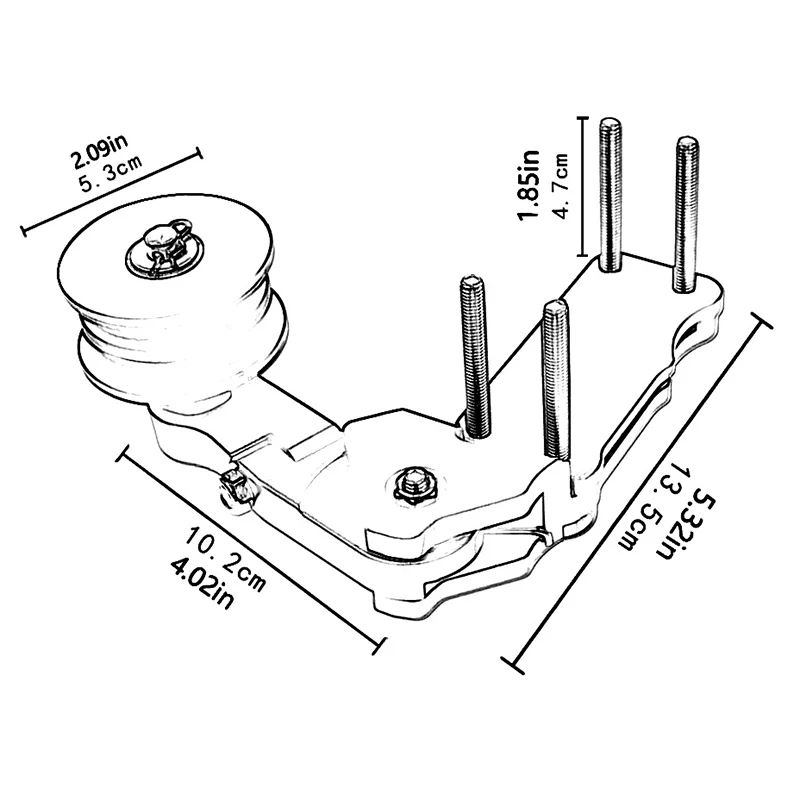 2.09in
5.3cm

1.85in
4.7cm

10.2cm
4.02in

5.32in
13.5cm