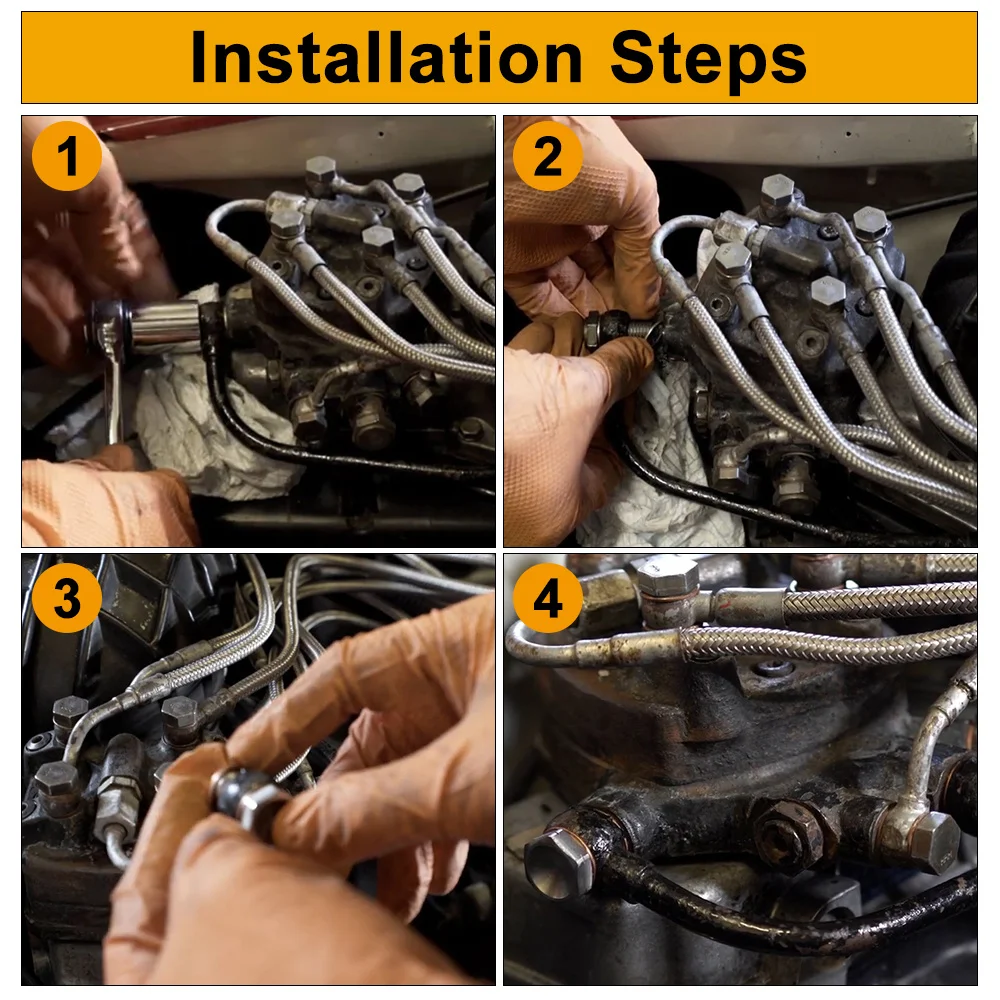 Installation Steps

1

2

3

4