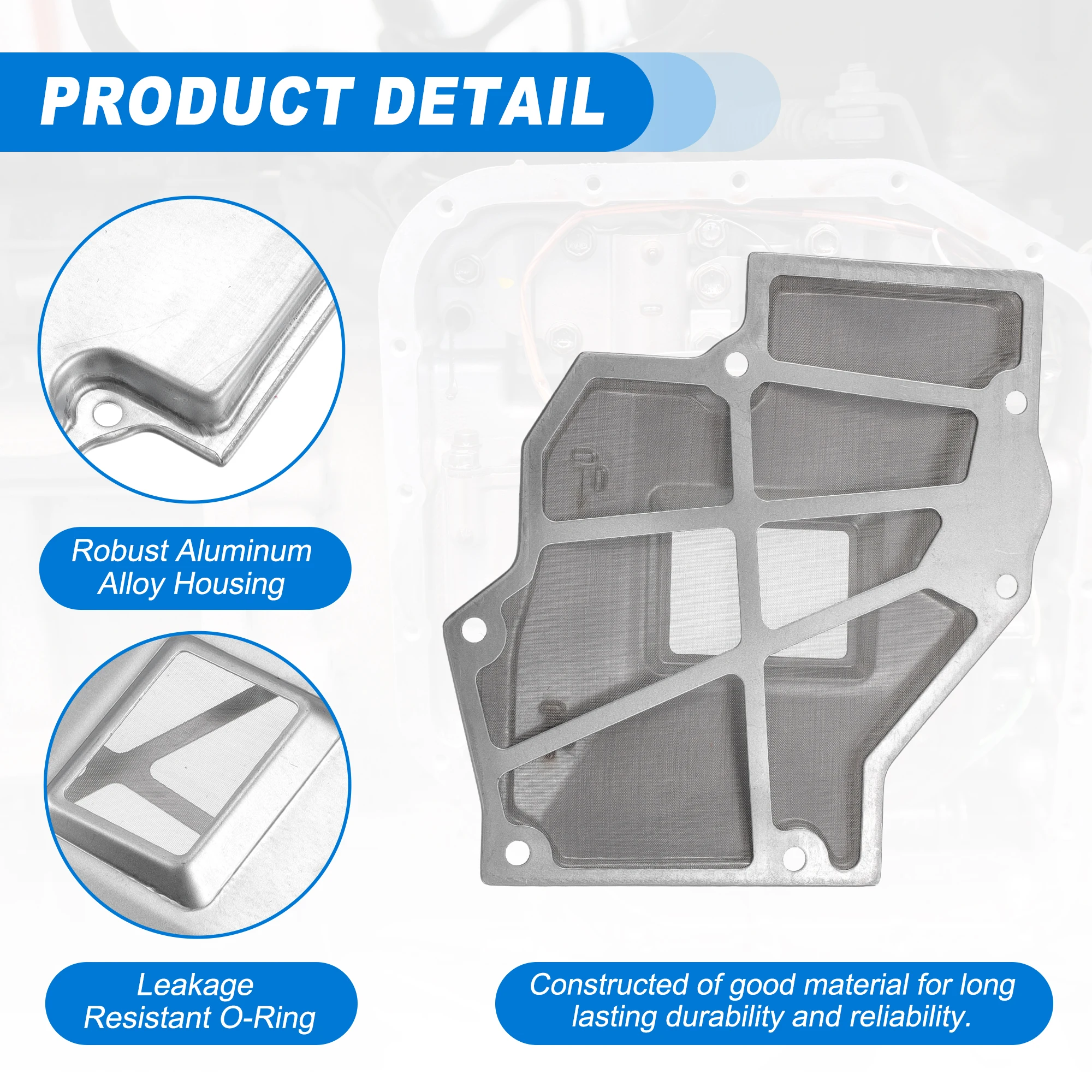 PRODUCT DETAIL

Robust Aluminum Alloy Housing

Leakage Resistant O-Ring

Constructed of good material for long lasting durability and reliability.