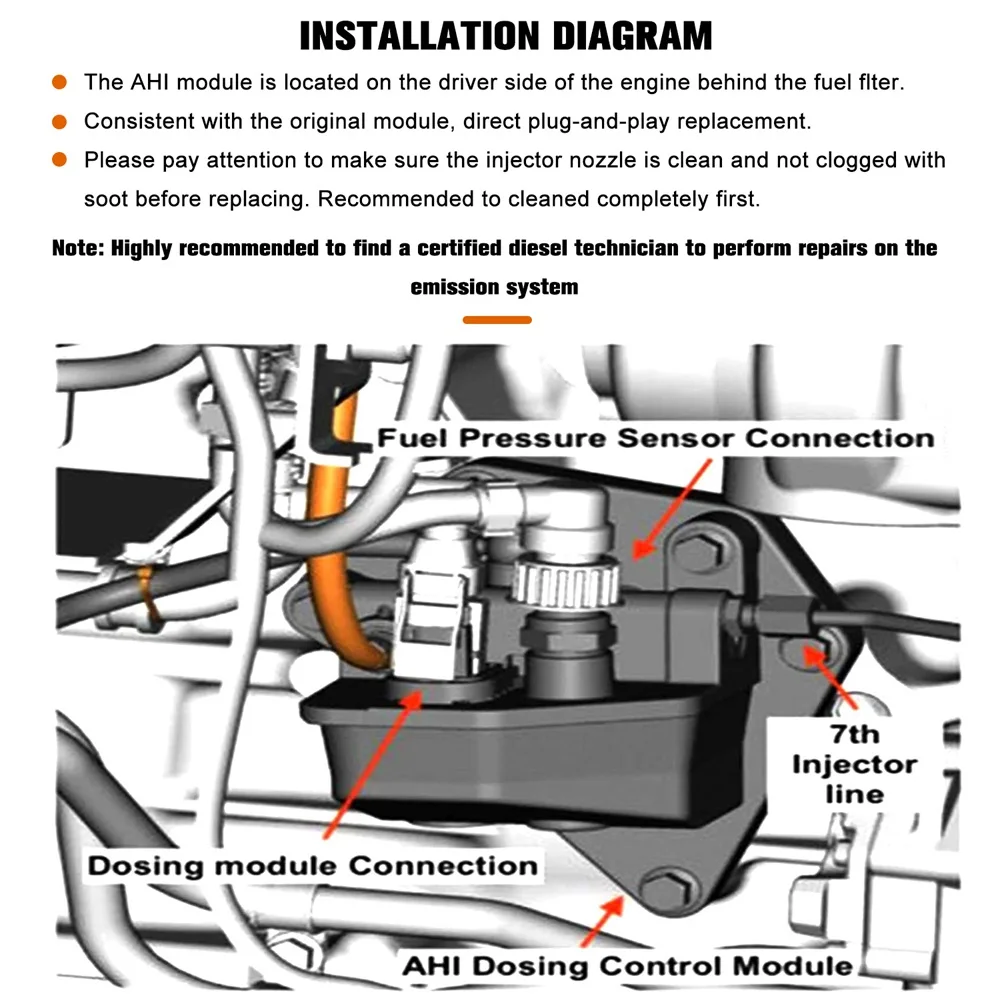 INSTALLATION DIAGRAM

The AHI module is located on the driver side of the engine behind the fuel flter.

Consistent with the original module, direct plug-and-play replacement.

Please pay attention to make sure the injector nozzle is clean and not clogged with soot before replacing. Recommended to cleaned completely first.

Note: Highly recommended to find a certified diesel technician to perform repairs on the emission system

Fuel Pressure Sensor Connection

7th Injector line

Dosing module Connection

AHI Dosing Control Module