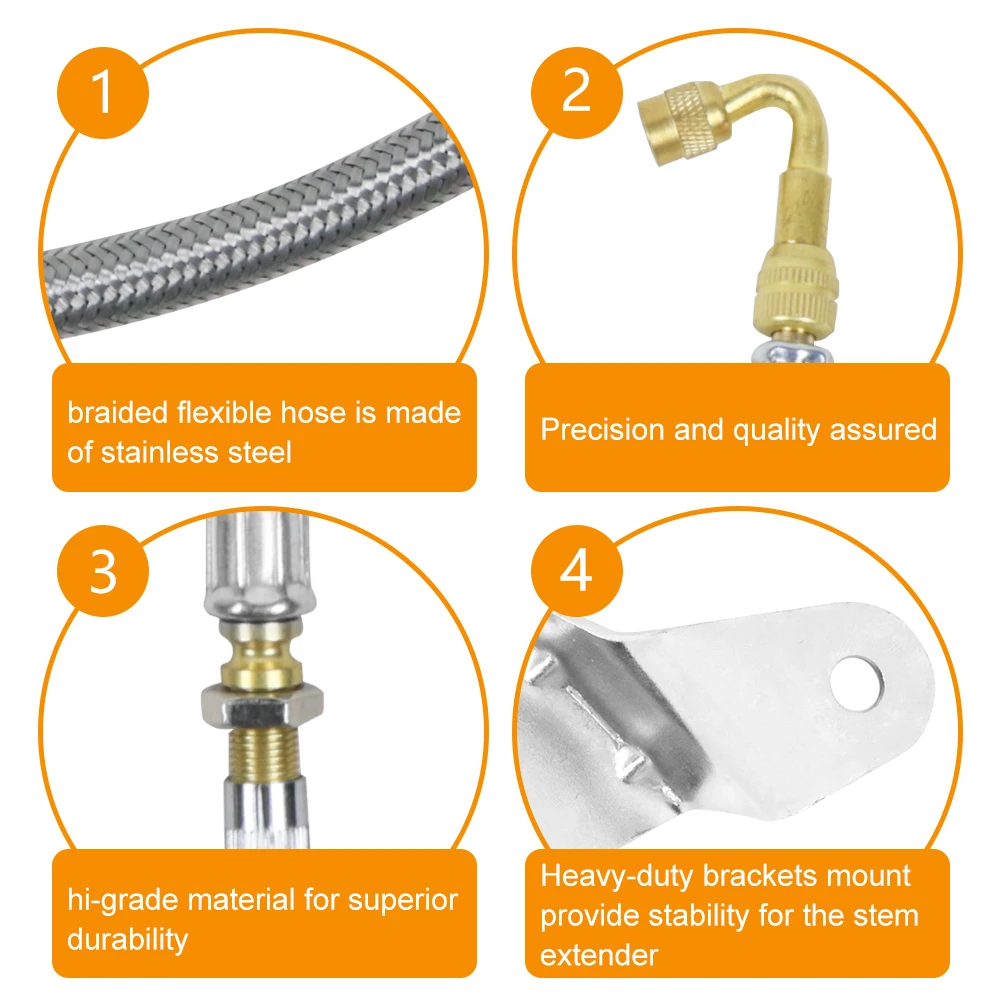 1

braided flexible hose is made of stainless steel

2

Precision and quality assured

3

hi-grade material for superior durability

4

Heavy-duty brackets mount provide stability for the stem extender