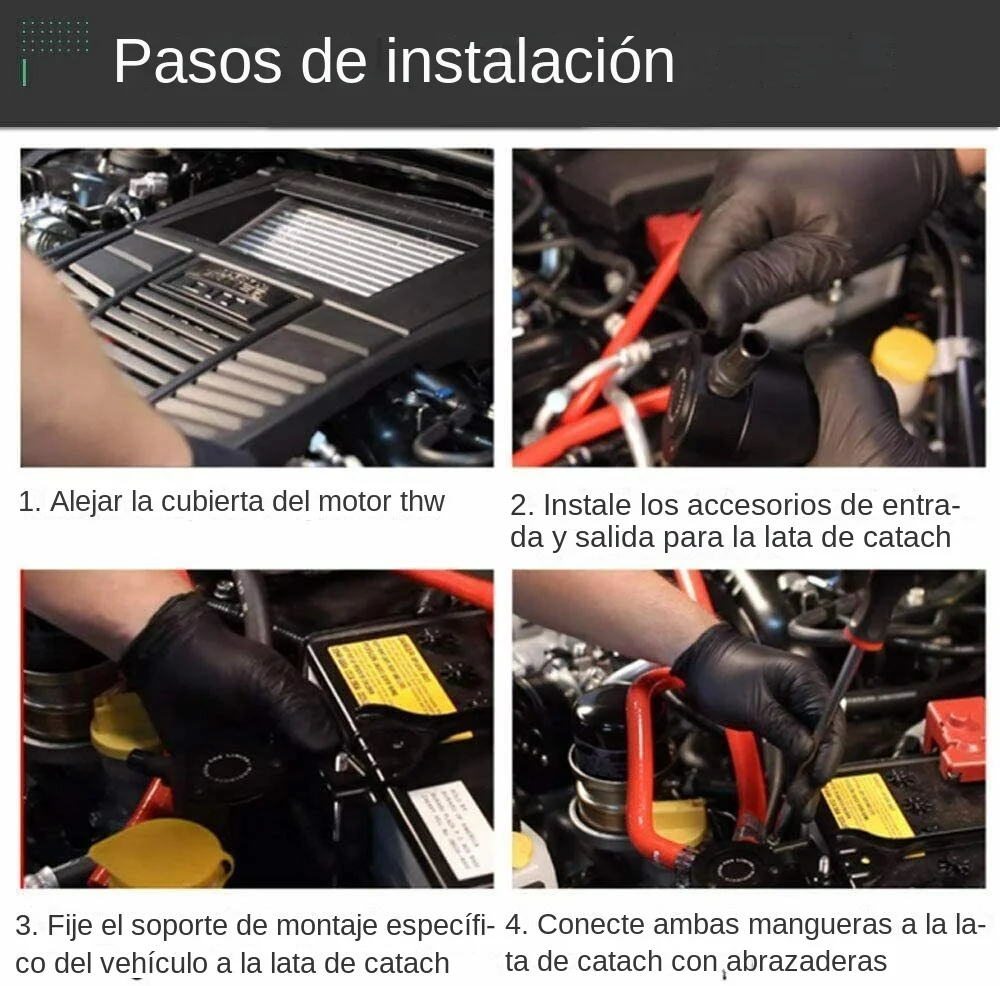 Pasos de instalación

1. Alejar la cubierta del motor thw

2. Instale los accesorios de entrada y salida para la lata de catach

3. Fije el soporte de montaje específico del vehículo a la lata de catach

4. Conecte ambas mangueras a la lata de catach con abrazaderas