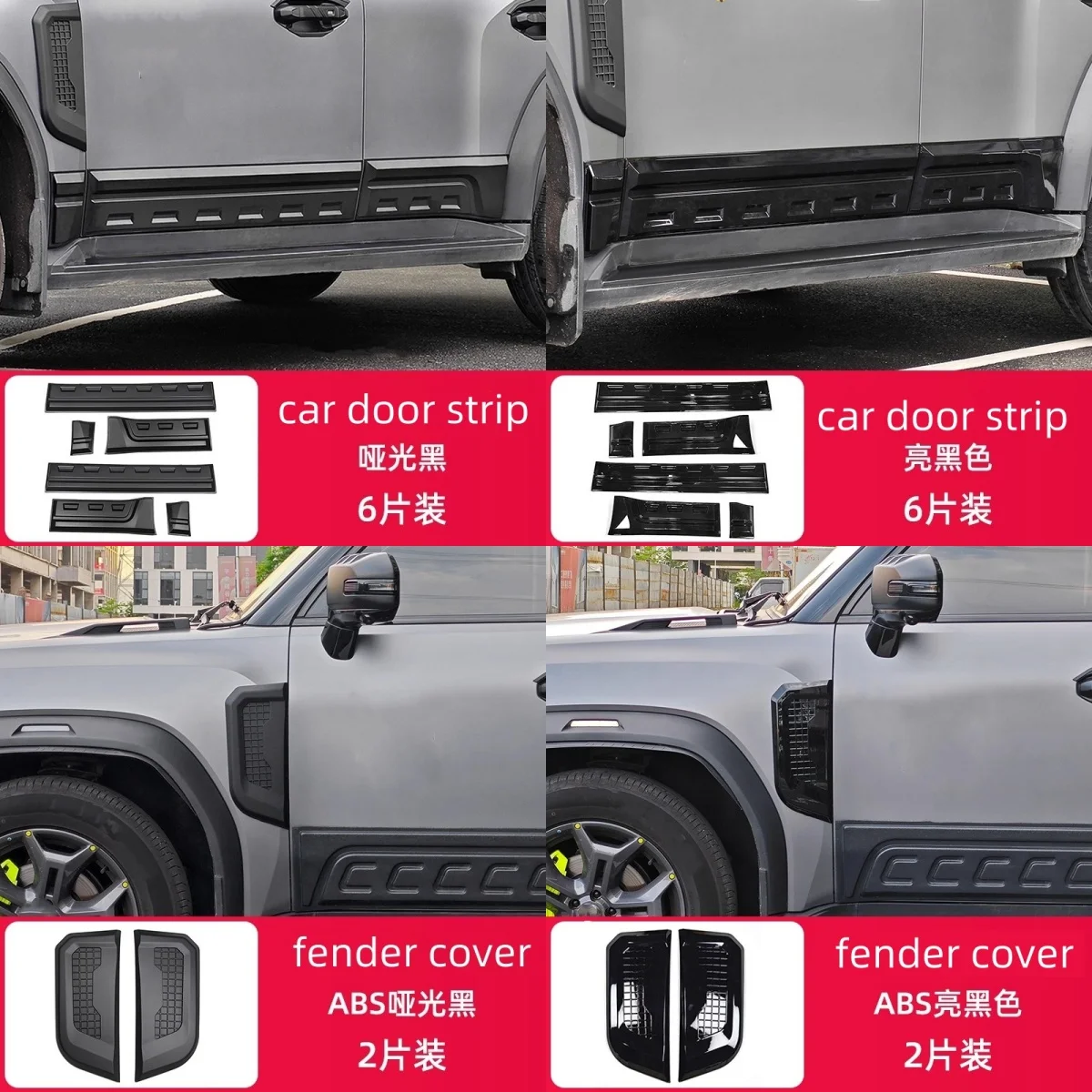 car door strip
哑光黑
6片装

car door strip
亮黑色
6片装

fender cover
ABS哑光黑
2片装

fender cover
ABS亮黑色
2片装