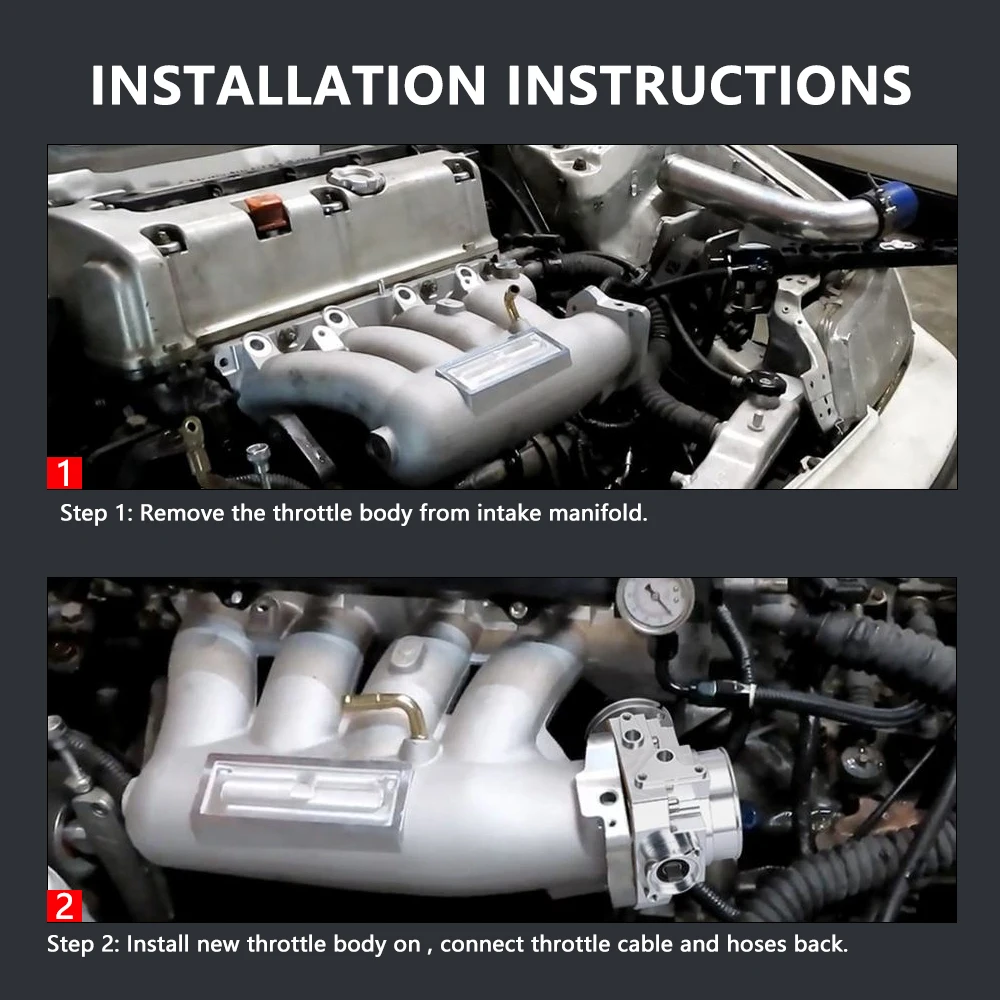 INSTALLATION INSTRUCTIONS

1

Step 1: Remove the throttle body from intake manifold.

2

Step 2: Install new throttle body on , connect throttle cable and hoses back.