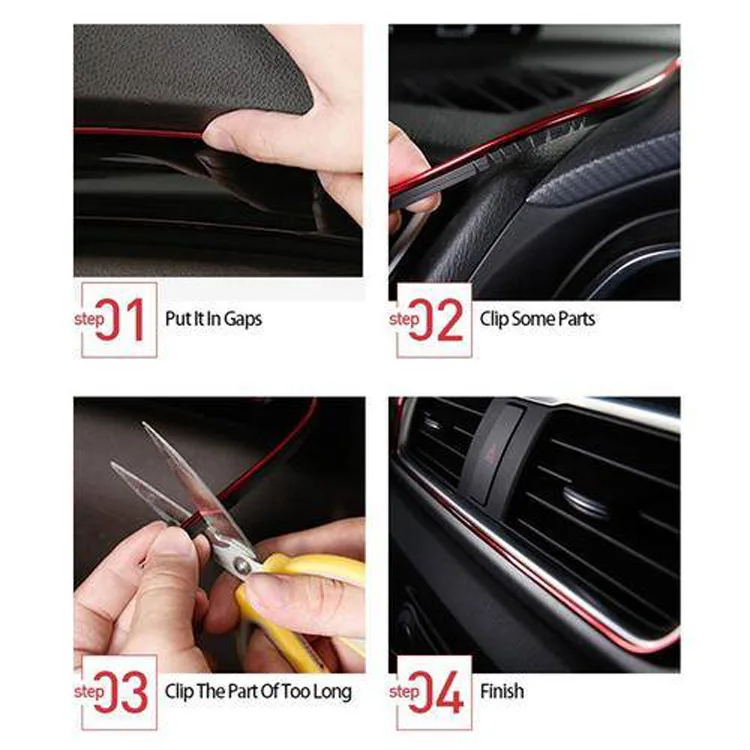 step 01 Put It In Gaps

step 02 Clip Some Parts

step 03 Clip The Part Of Too Long

step 04 Finish