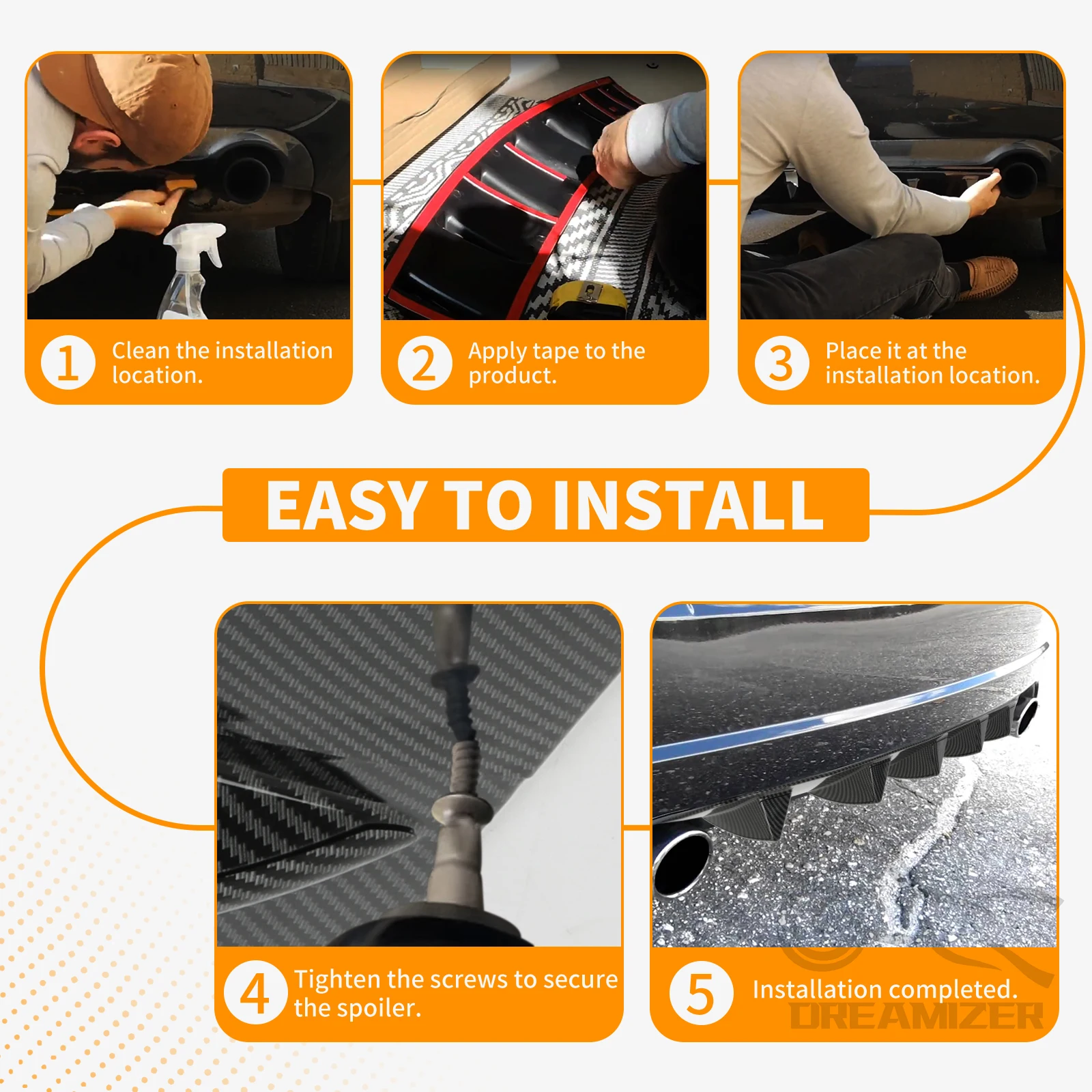 1 Clean the installation location.

2 Apply tape to the product.

3 Place it at the installation location.

EASY TO INSTALL

4 Tighten the screws to secure the spoiler.

5 Installation completed.

DREAMIZER