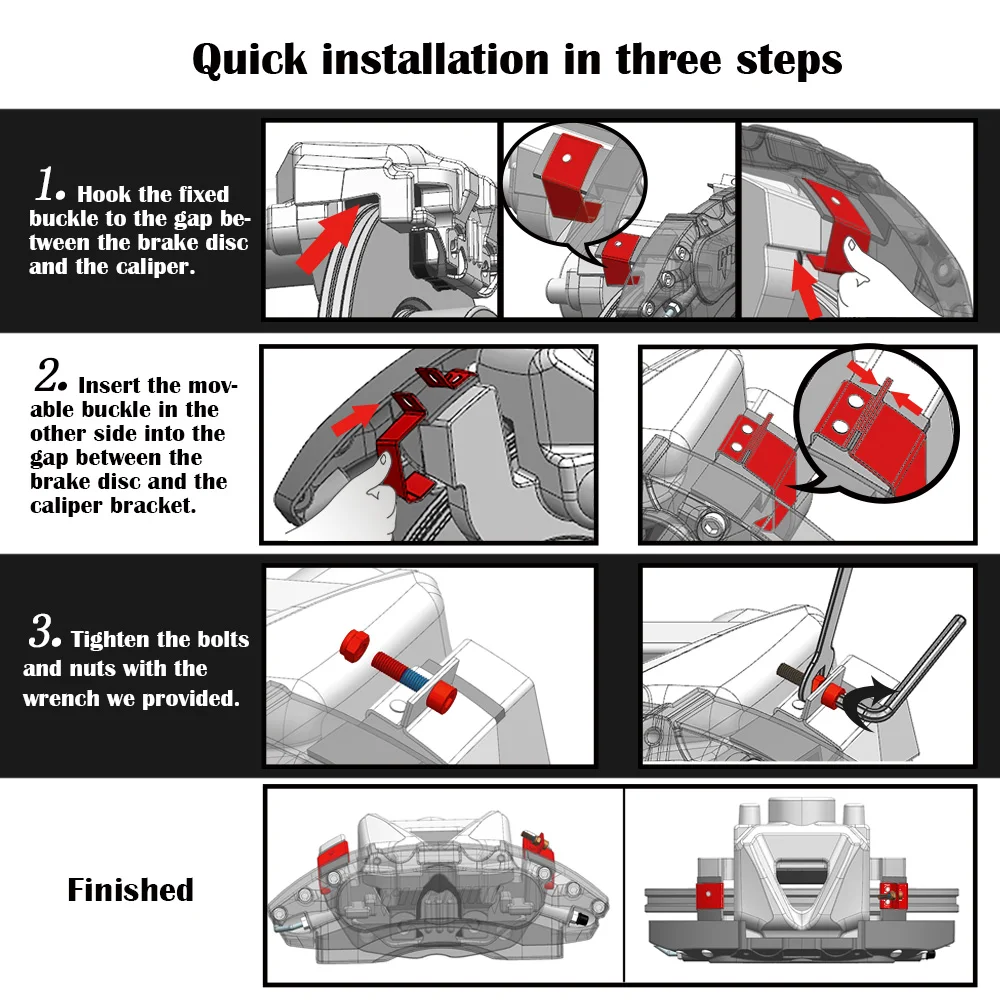 Quick installation in three steps

1. Hook the fixed buckle to the gap between the brake disc and the caliper.

2. Insert the movable buckle in the other side into the gap between the brake disc and the caliper bracket.

3. Tighten the bolts and nuts with the wrench we provided.

Finished