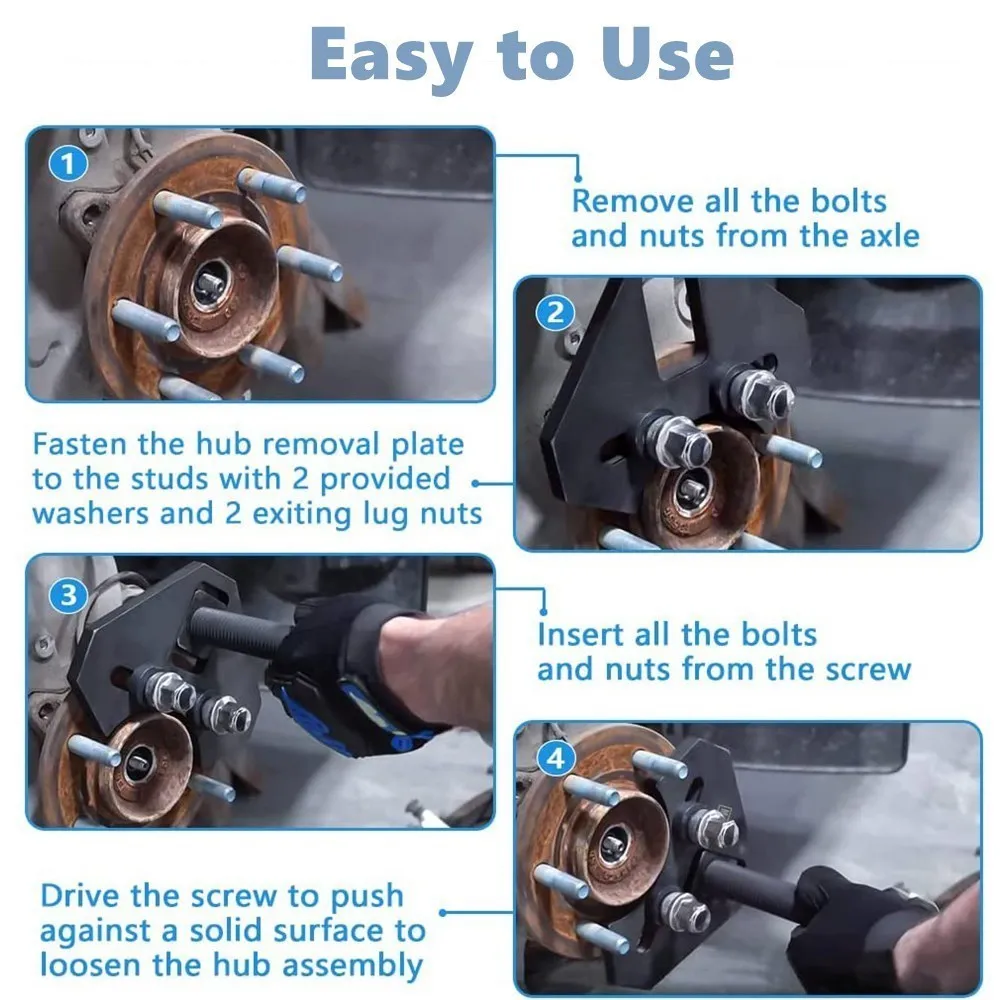 Easy to Use

1

Remove all the bolts and nuts from the axle

2

Fasten the hub removal plate to the studs with 2 provided washers and 2 exiting lug nuts

3

Insert all the bolts and nuts from the screw

4

Drive the screw to push against a solid surface to loosen the hub assembly