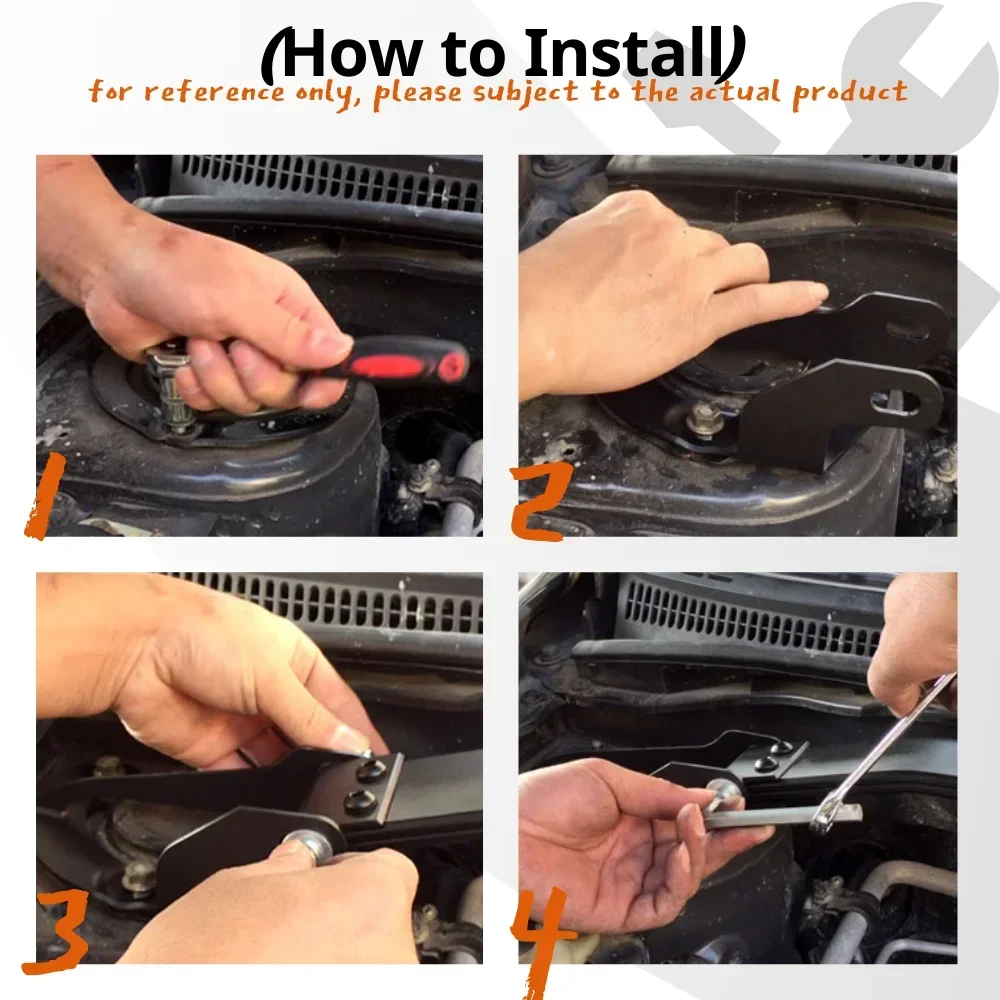 (How to Install)
for reference only, please subject to the actual product

1

2

3

4