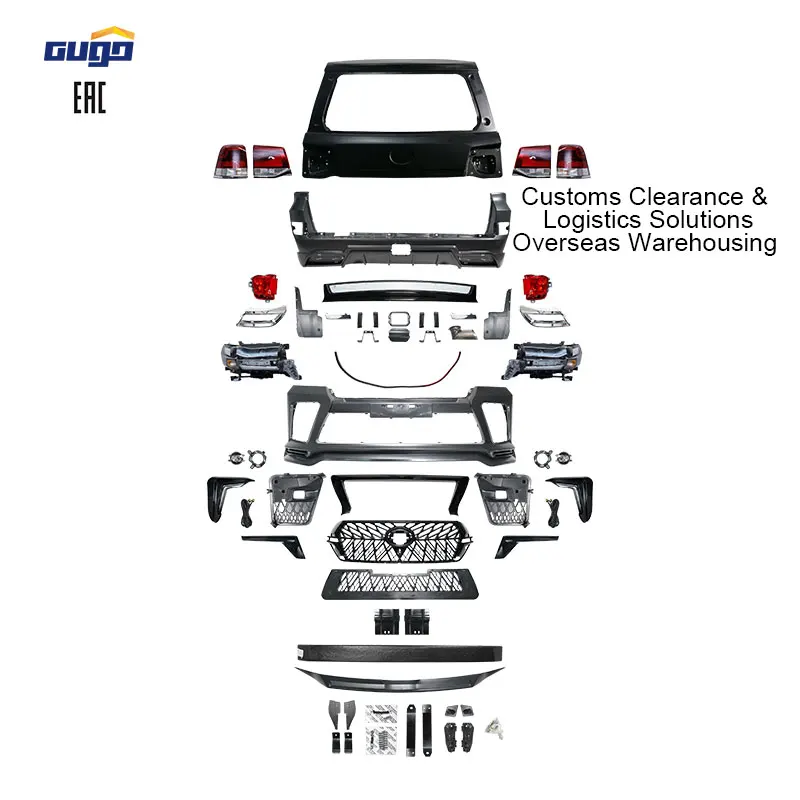 GUGO
EAC

Customs Clearance &
Logistics Solutions
Overseas Warehousing