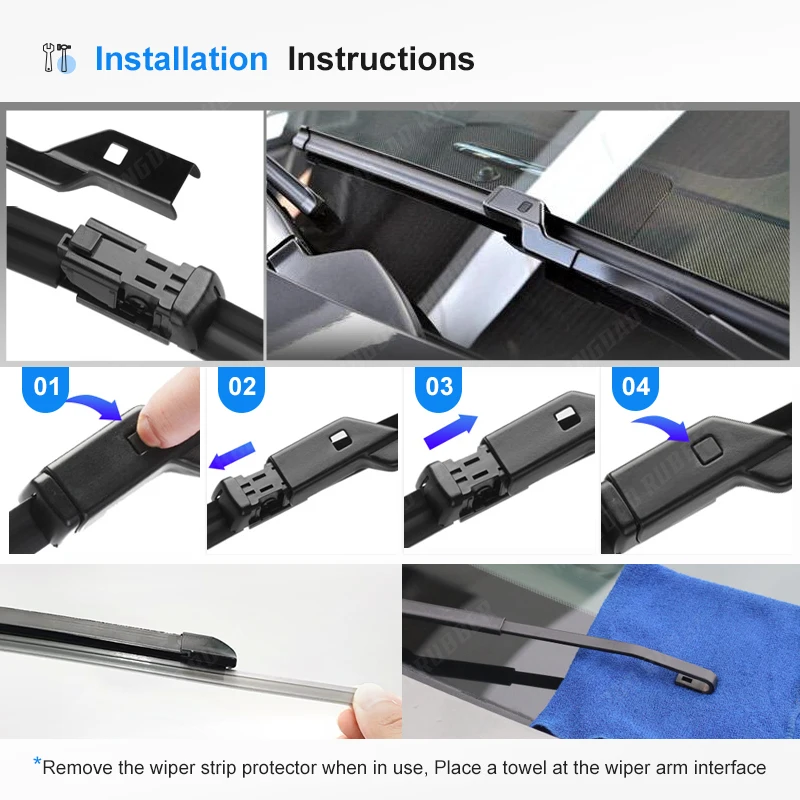 Installation Instructions

01

02

03

04

*Remove the wiper strip protector when in use, Place a towel at the wiper arm interface