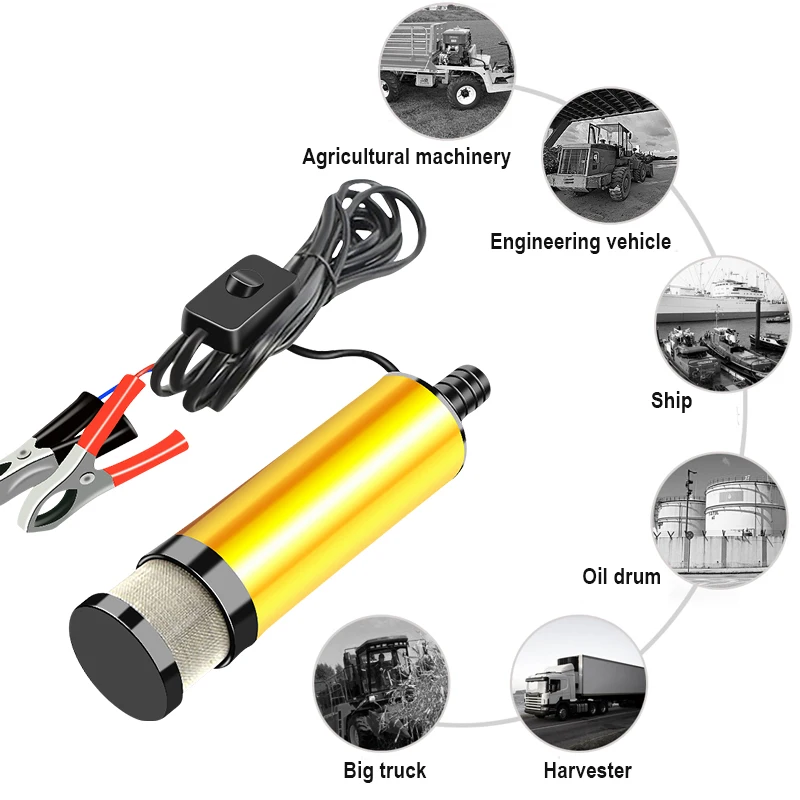 Agricultural machinery

Engineering vehicle

Ship

Oil drum

Big truck

Harvester