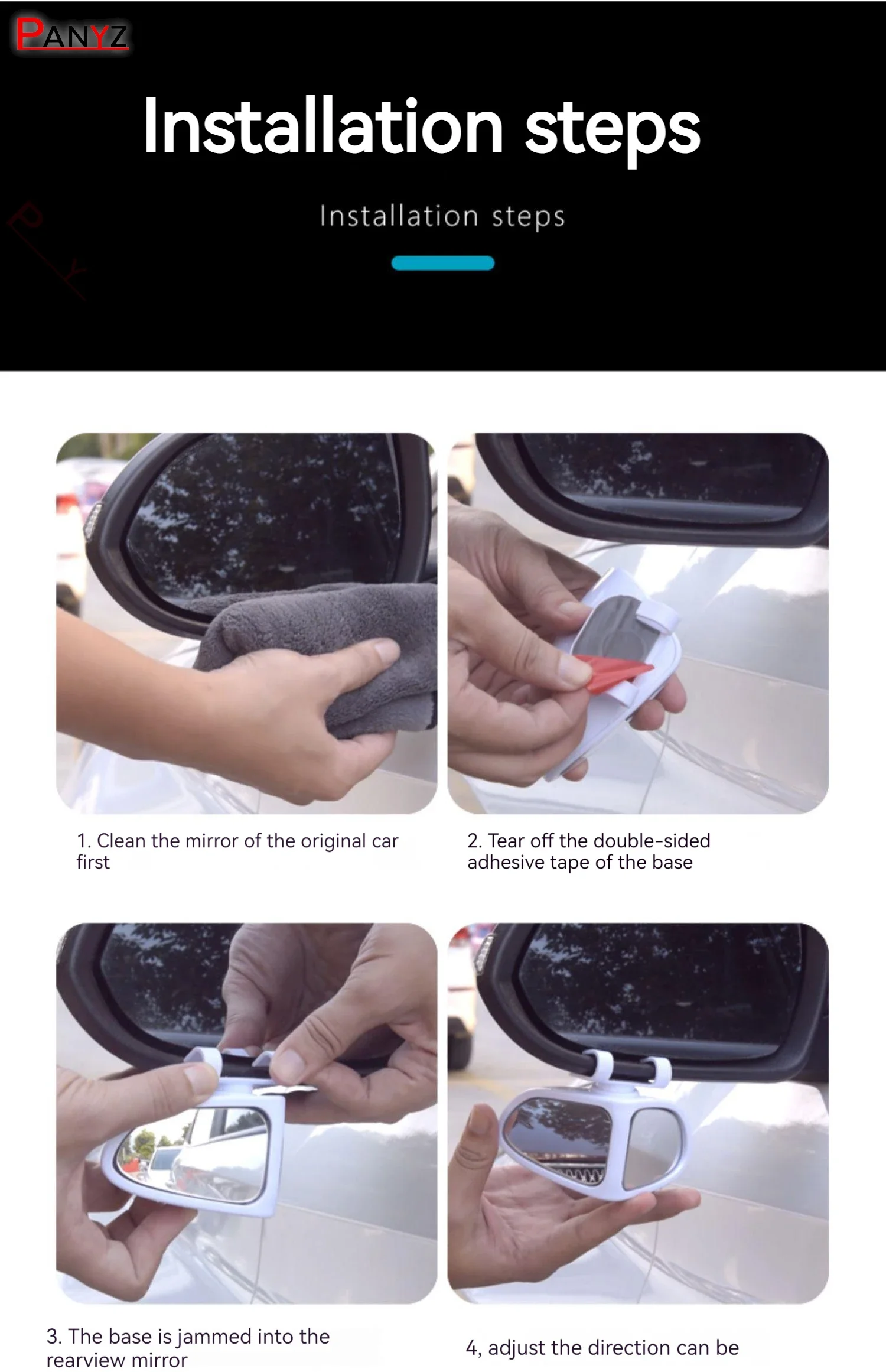 PANYZ

Installation steps

Installation steps

1. Clean the mirror of the original car first

2. Tear off the double-sided adhesive tape of the base

3. The base is jammed into the rearview mirror

4, adjust the direction can be