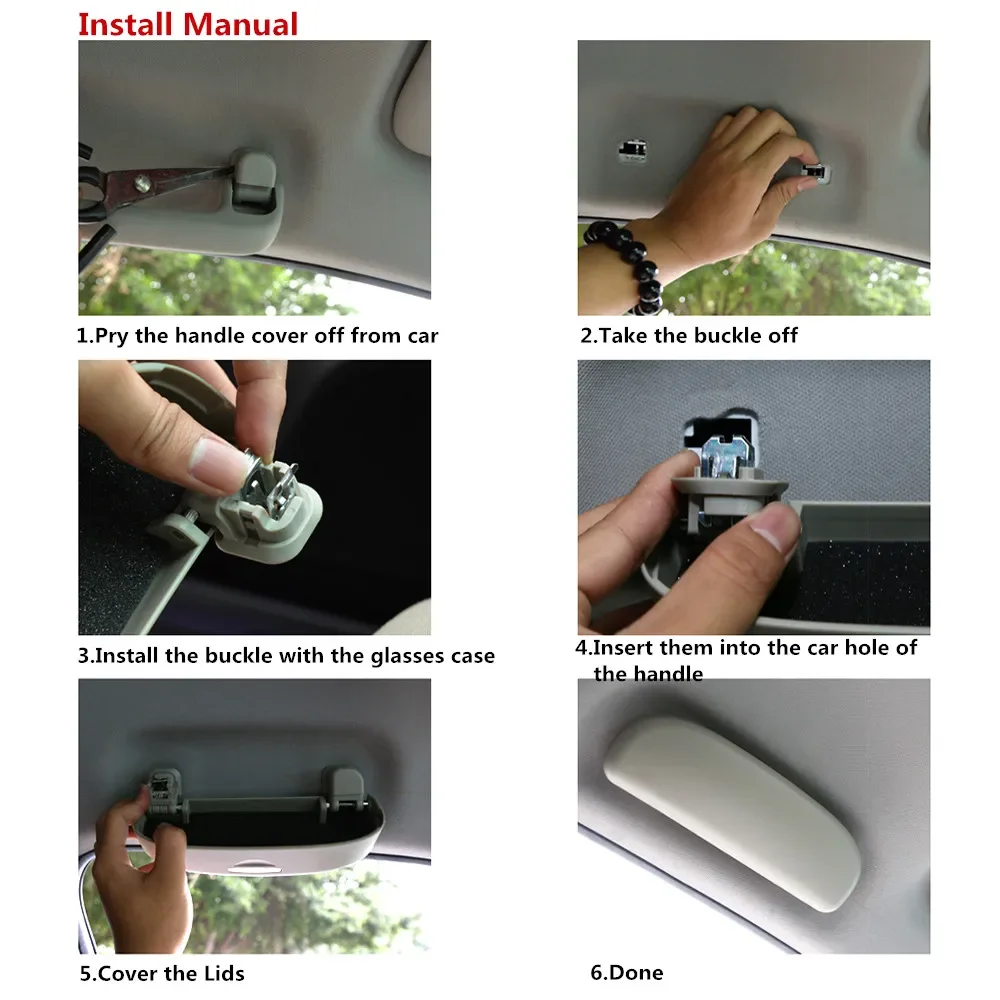 Install Manual

1.Pry the handle cover off from car

2.Take the buckle off

3.Install the buckle with the glasses case

4.Insert them into the car hole of the handle

5.Cover the Lids

6.Done