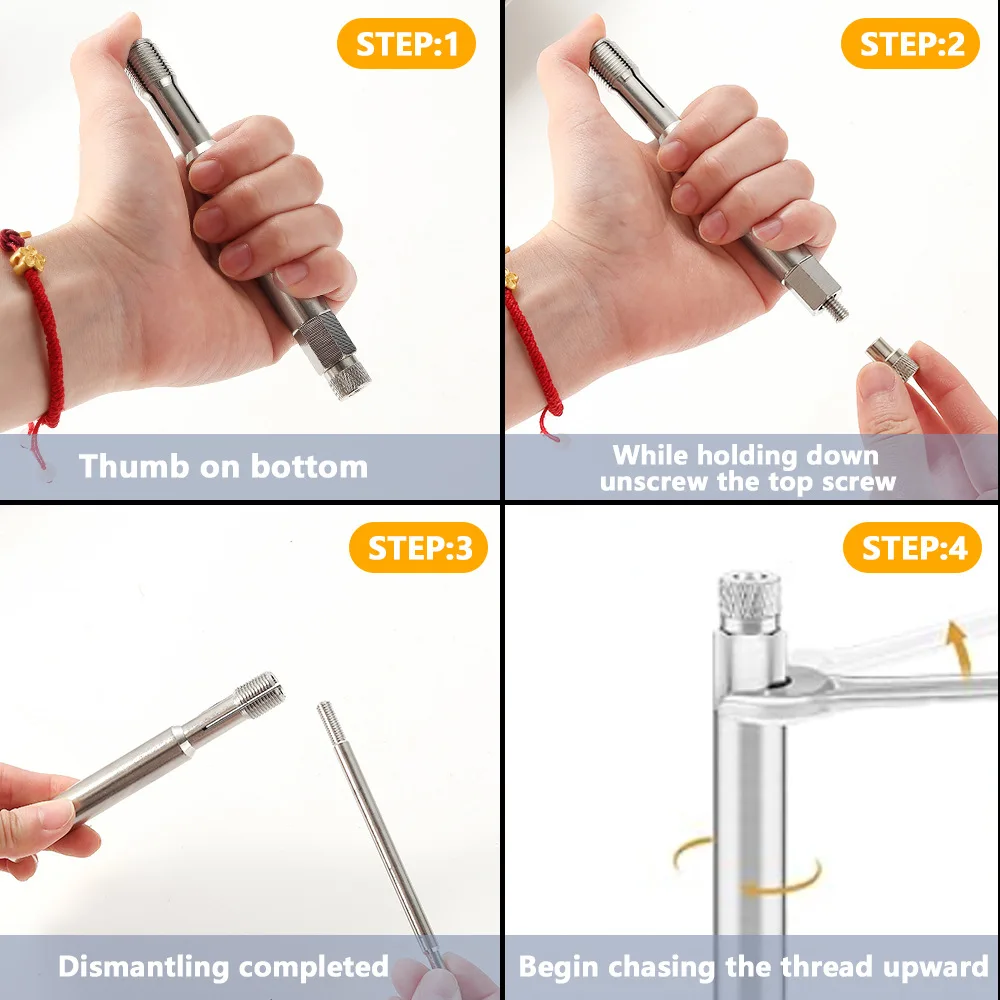 STEP:1

Thumb on bottom

STEP:2

While holding down unscrew the top screw

STEP:3

Dismantling completed

STEP:4

Begin chasing the thread upward