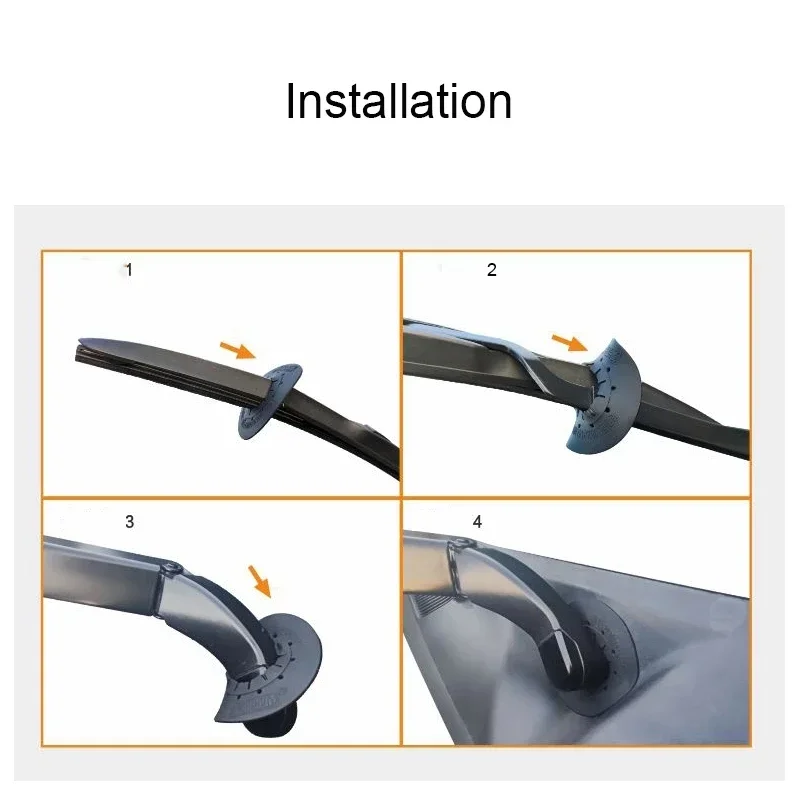 Installation

1

2

3

4