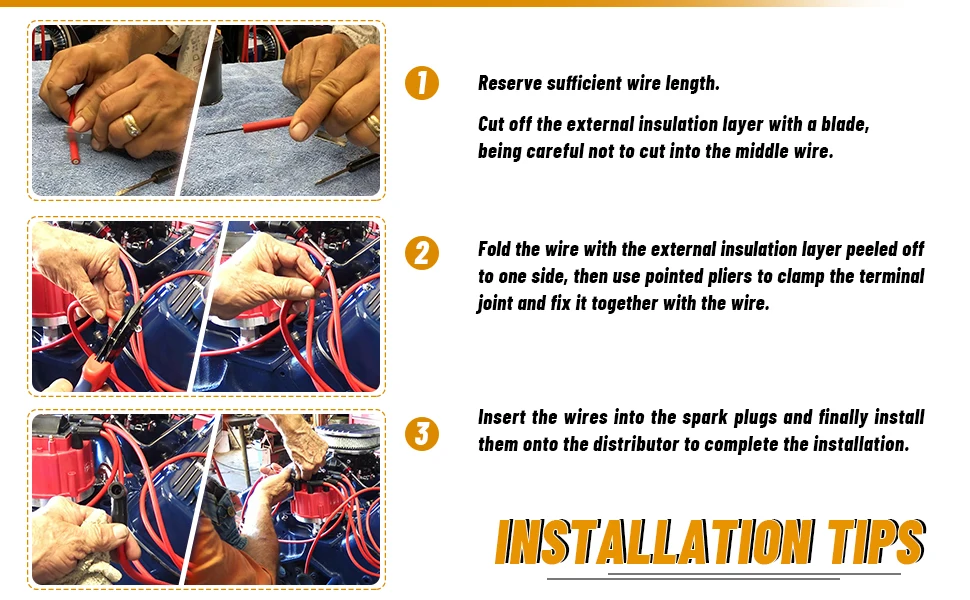 1

Reserve sufficient wire length.

Cut off the external insulation layer with a blade, being careful not to cut into the middle wire.

2

Fold the wire with the external insulation layer peeled off to one side, then use pointed pliers to clamp the terminal joint and fix it together with the wire.

3

Insert the wires into the spark plugs and finally install them onto the distributor to complete the installation.

INSTALLATION TIPS