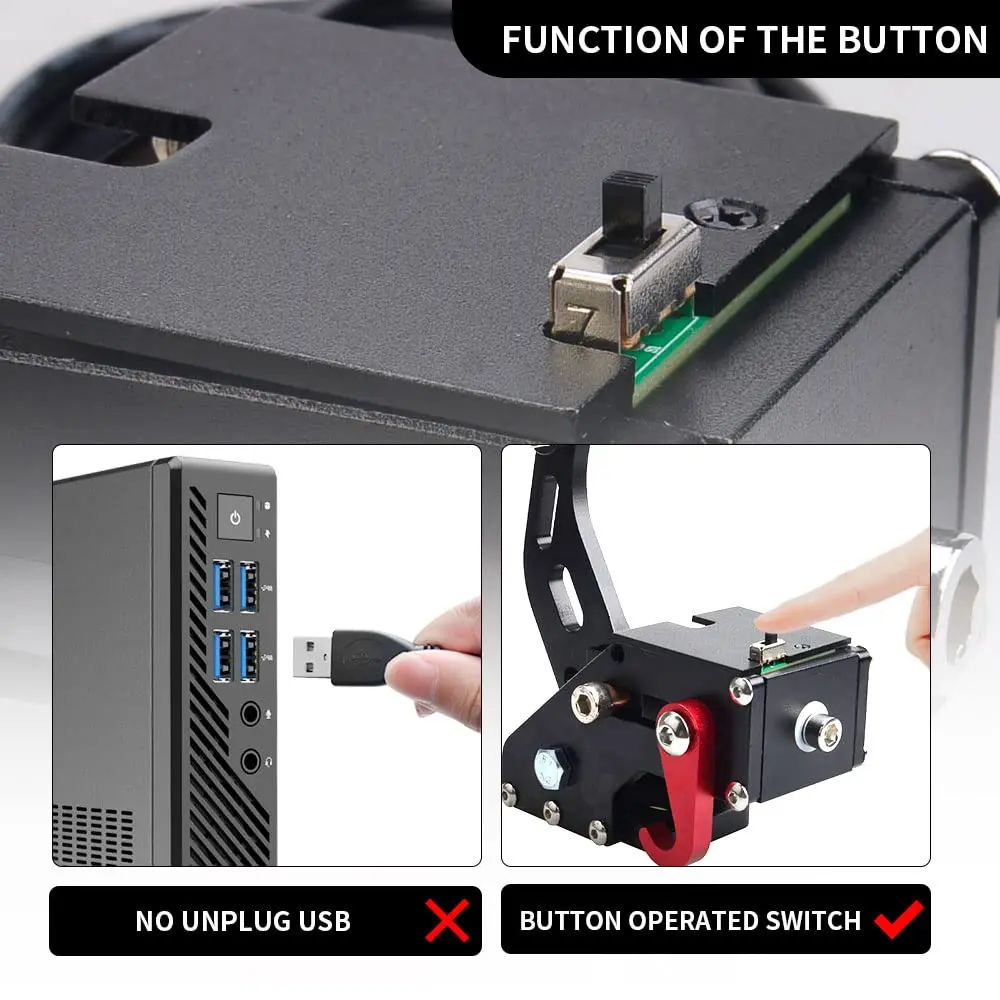 FUNCTION OF THE BUTTON

NO UNPLUG USB

BUTTON OPERATED SWITCH