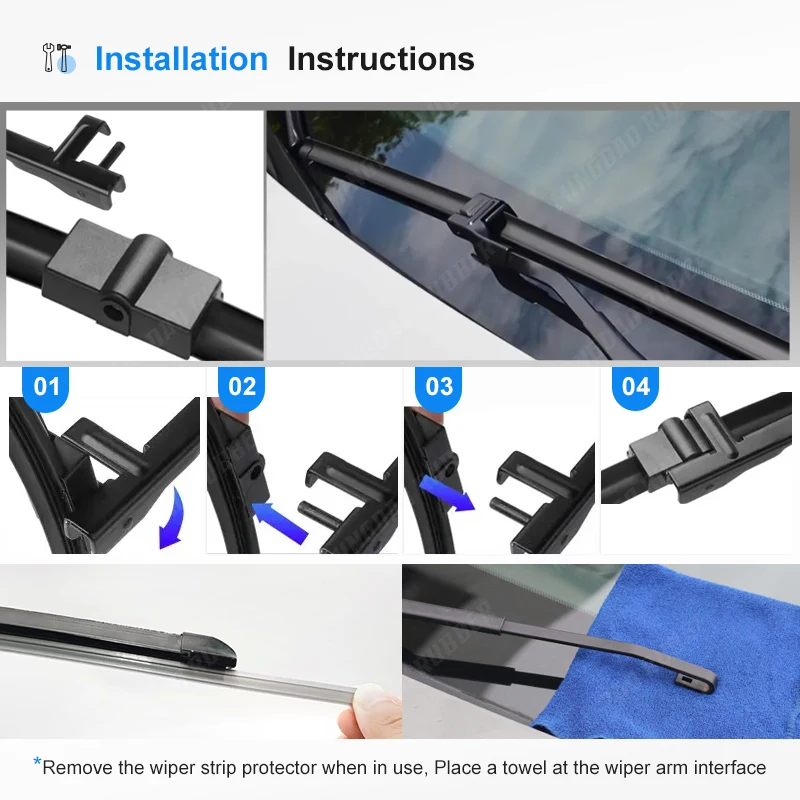 Installation Instructions

01

02

03

04

*Remove the wiper strip protector when in use, Place a towel at the wiper arm interface