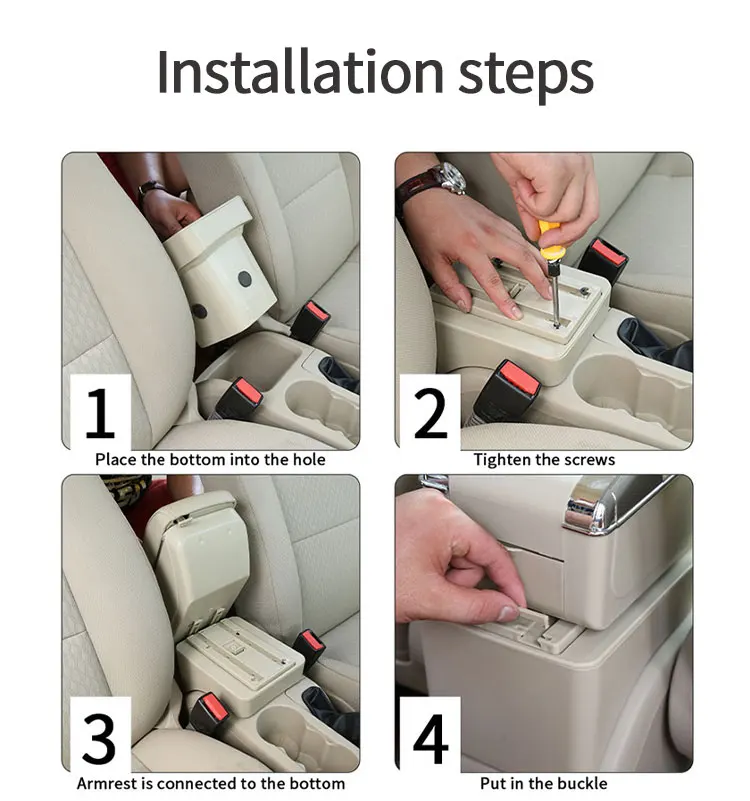 Installation steps

1
Place the bottom into the hole

2
Tighten the screws

3
Armrest is connected to the bottom

4
Put in the buckle