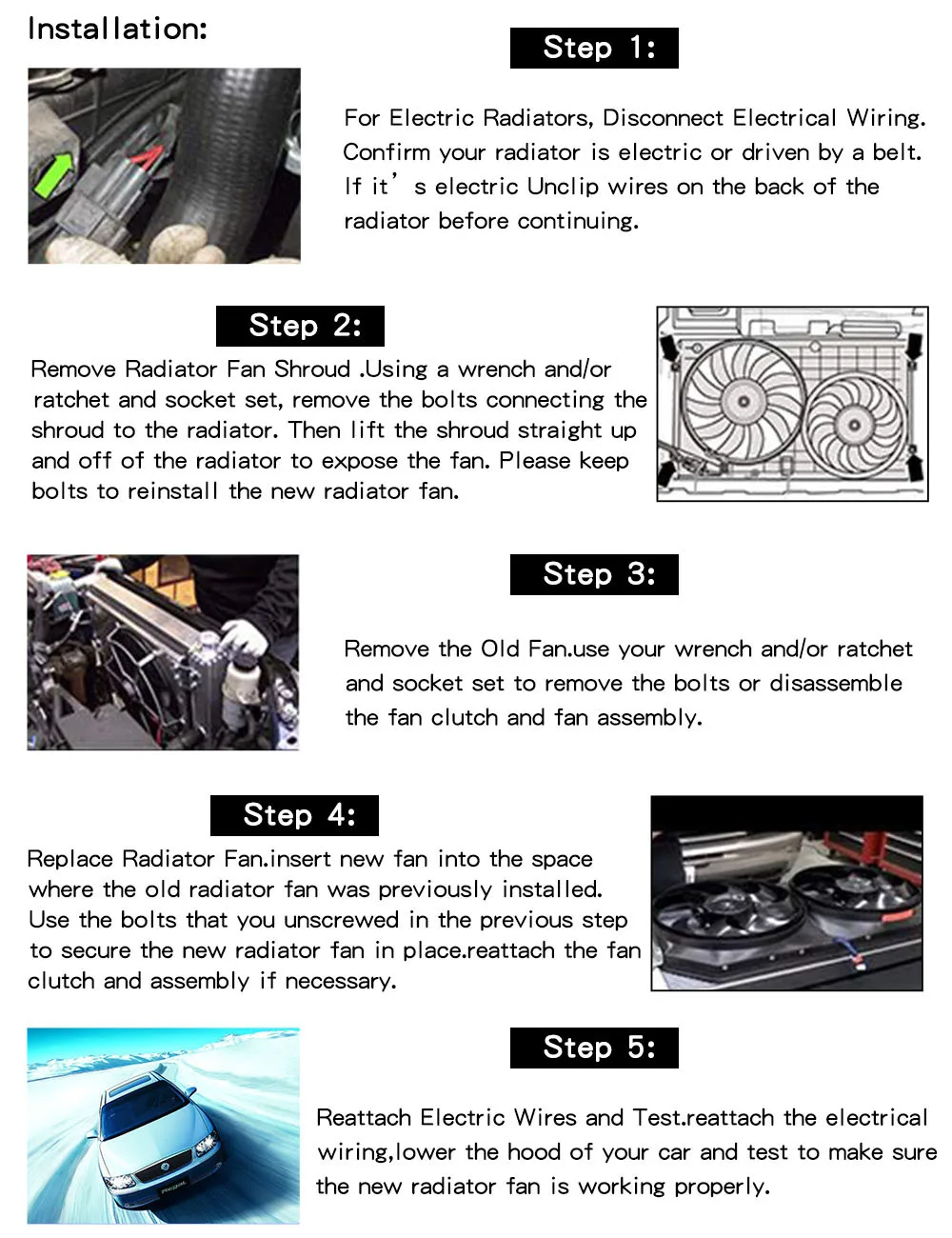 Installation:

Step 1:

For Electric Radiators, Disconnect Electrical Wiring. Confirm your radiator is electric or driven by a belt. If it' s electric Unclip wires on the back of the radiator before continuing.

Step 2:

Remove Radiator Fan Shroud .Using a wrench and/or ratchet and socket set, remove the bolts connecting the shroud to the radiator. Then lift the shroud straight up and off of the radiator to expose the fan. Please keep bolts to reinstall the new radiator fan.

Step 3:

Remove the Old Fan.use your wrench and/or ratchet and socket set to remove the bolts or disassemble the fan clutch and fan assembly.

Step 4:

Replace Radiator Fan.insert new fan into the space where the old radiator fan was previously installed. Use the bolts that you unscrewed in the previous step to secure the new radiator fan in place.reattach the fan clutch and assembly if necessary.

Step 5:

Reattach Electric Wires and Test.reattach the electrical wiring,lower the hood of your car and test to make sure the new radiator fan is working properly.