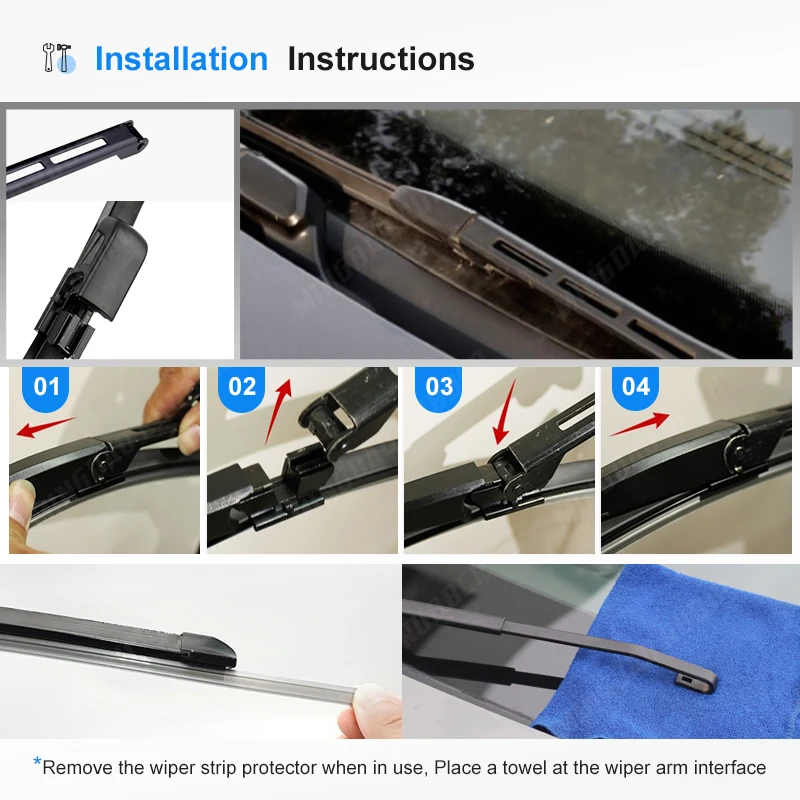 Installation Instructions

01

02

03

04

*Remove the wiper strip protector when in use, Place a towel at the wiper arm interface