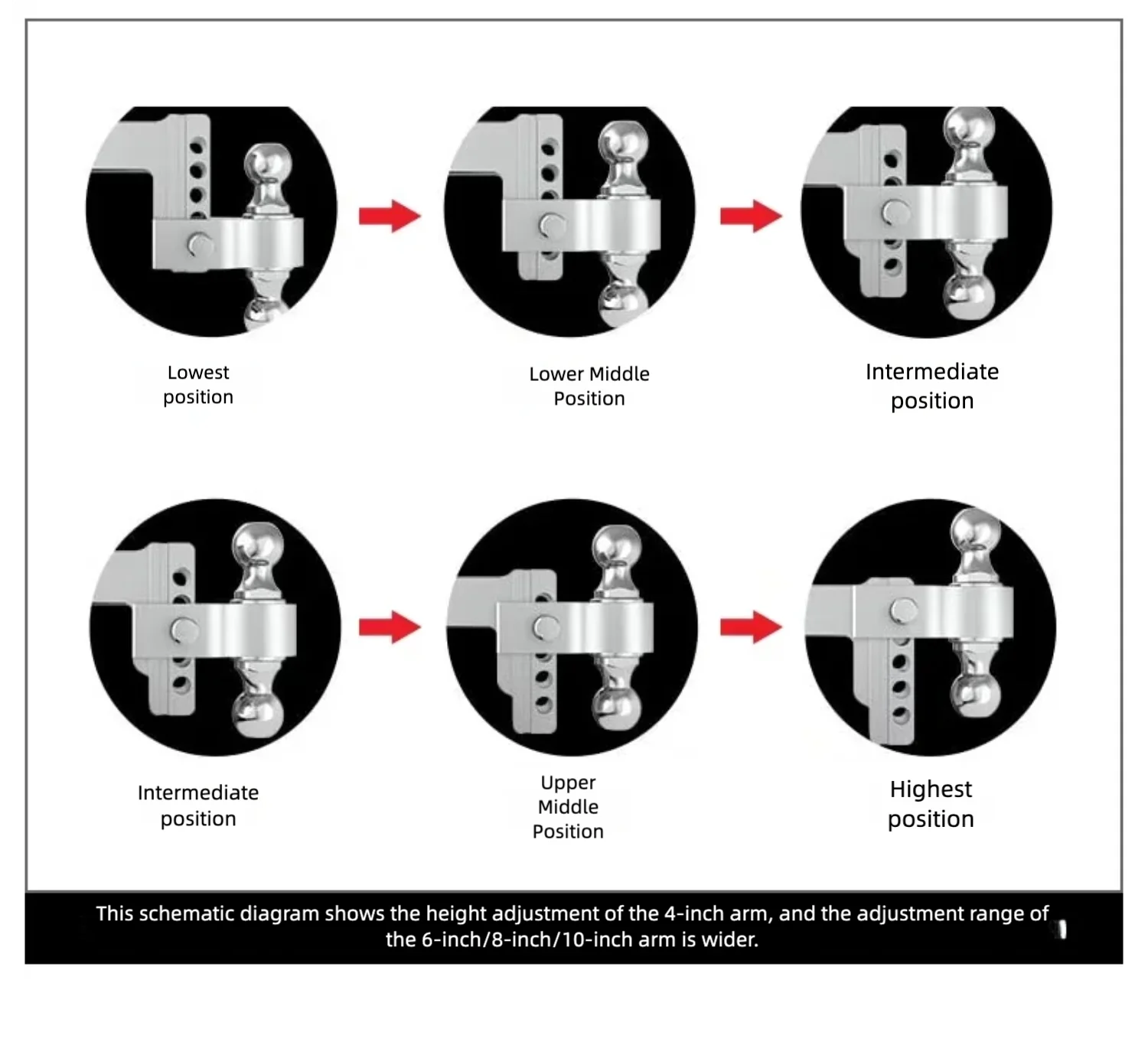 Lowest position

Lower Middle Position

Intermediate position

Intermediate position

Upper Middle Position

Highest position

This schematic diagram shows the height adjustment of the 4-inch arm, and the adjustment range of the 6-inch/8-inch/10-inch arm is wider.