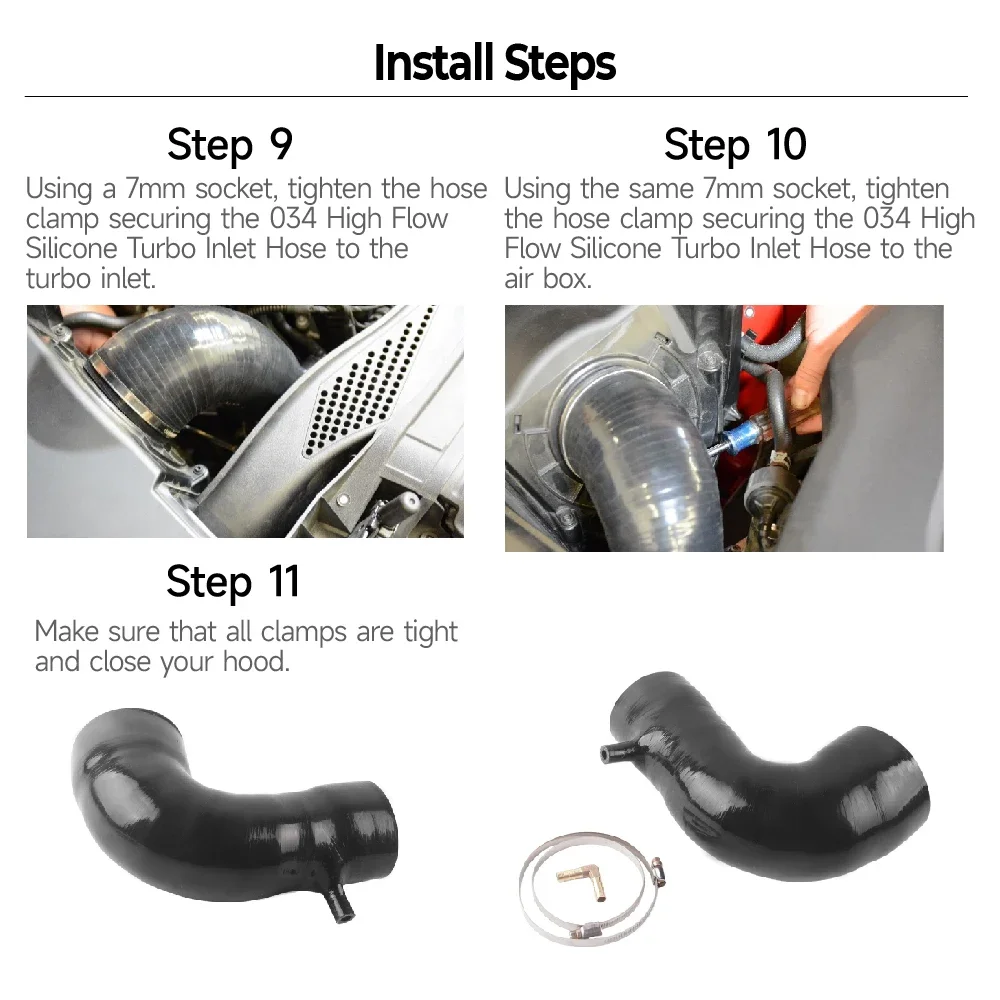 Install Steps

Step 9

Using a 7mm socket, tighten the hose clamp securing the 034 High Flow Silicone Turbo Inlet Hose to the turbo inlet.

Step 10

Using the same 7mm socket, tighten the hose clamp securing the 034 High Flow Silicone Turbo Inlet Hose to the air box.

Step 11

Make sure that all clamps are tight and close your hood.