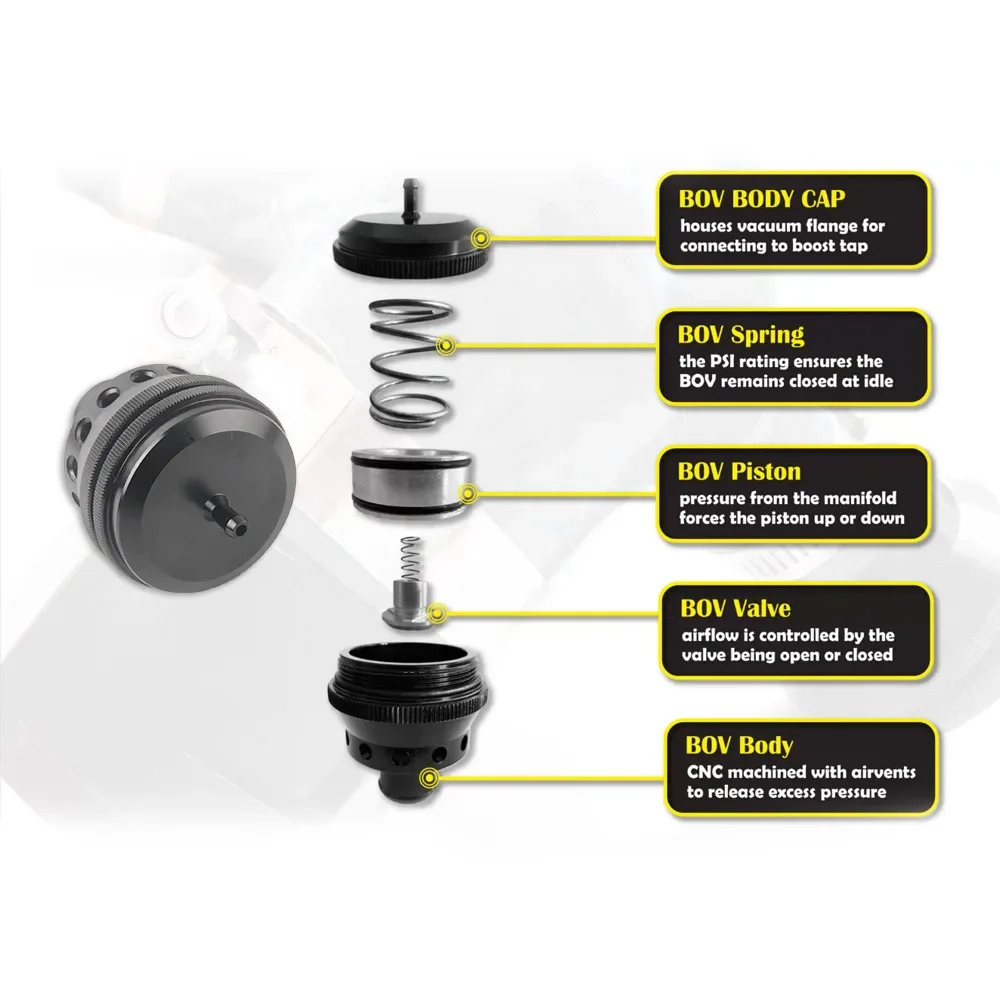 BOV BODY CAP
houses vacuum flange for connecting to boost tap

BOV Spring
the PSI rating ensures the BOV remains closed at idle

BOV Piston
pressure from the manifold forces the piston up or down

BOV Valve
airflow is controlled by the valve being open or closed

BOV Body
CNC machined with airvents to release excess pressure