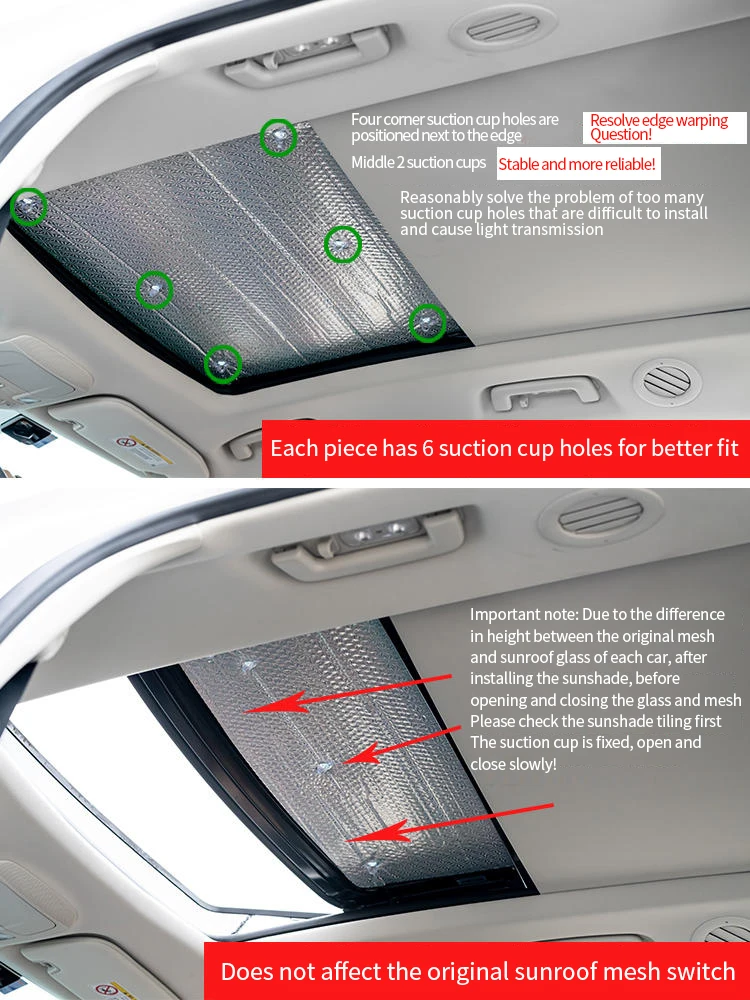 Four corner suction cup holes are positioned next to the edge

Resolve edge warping Question!

Middle 2 suction cups

Stable and more reliable!

Reasonably solve the problem of too many suction cup holes that are difficult to install and cause light transmission

Each piece has 6 suction cup holes for better fit

Important note: Due to the difference in height between the original mesh and sunroof glass of each car, after installing the sunshade, before opening and closing the glass and mesh Please check the sunshade tiling first The suction cup is fixed, open and close slowly!

Does not affect the original sunroof mesh switch