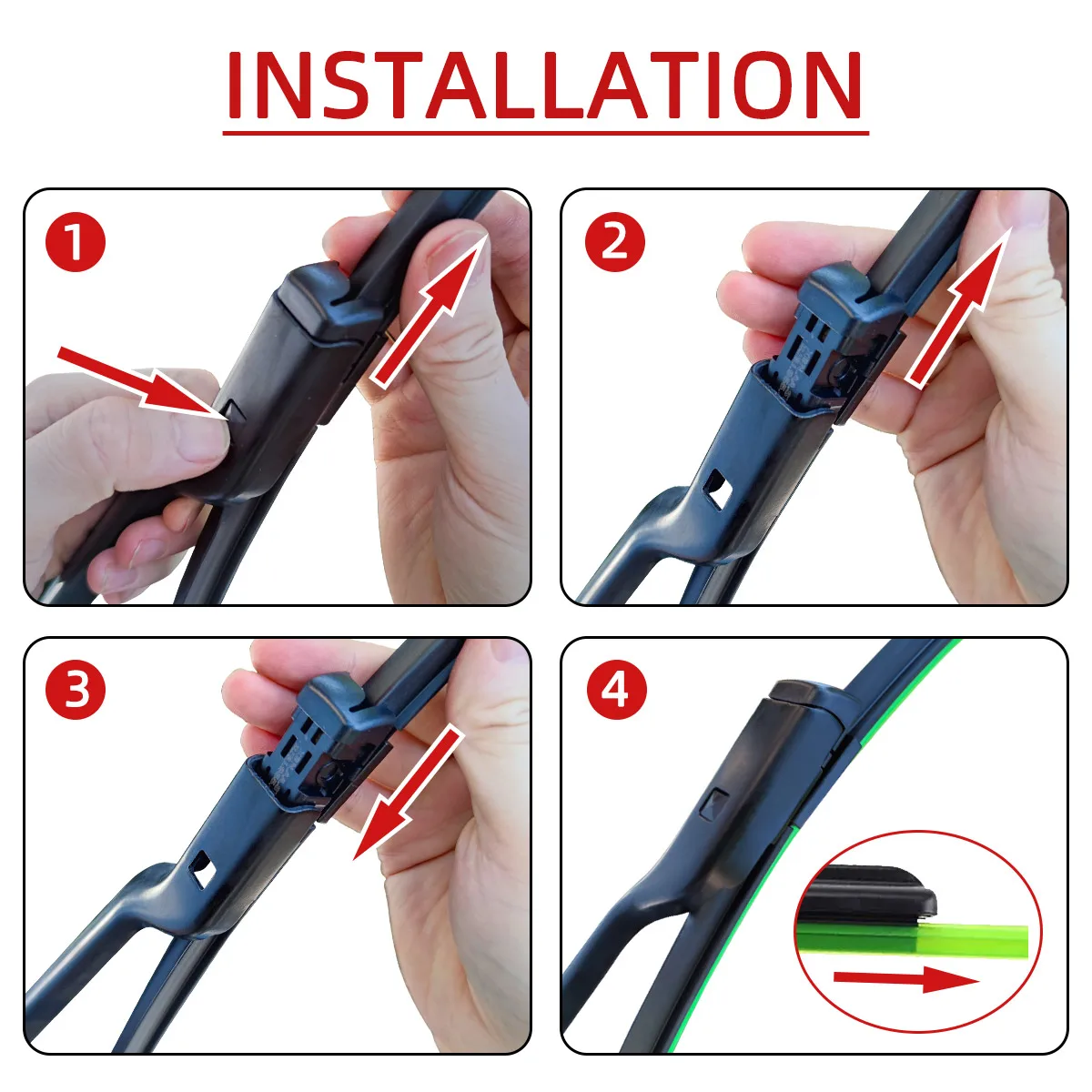 INSTALLATION

1

2

3

4