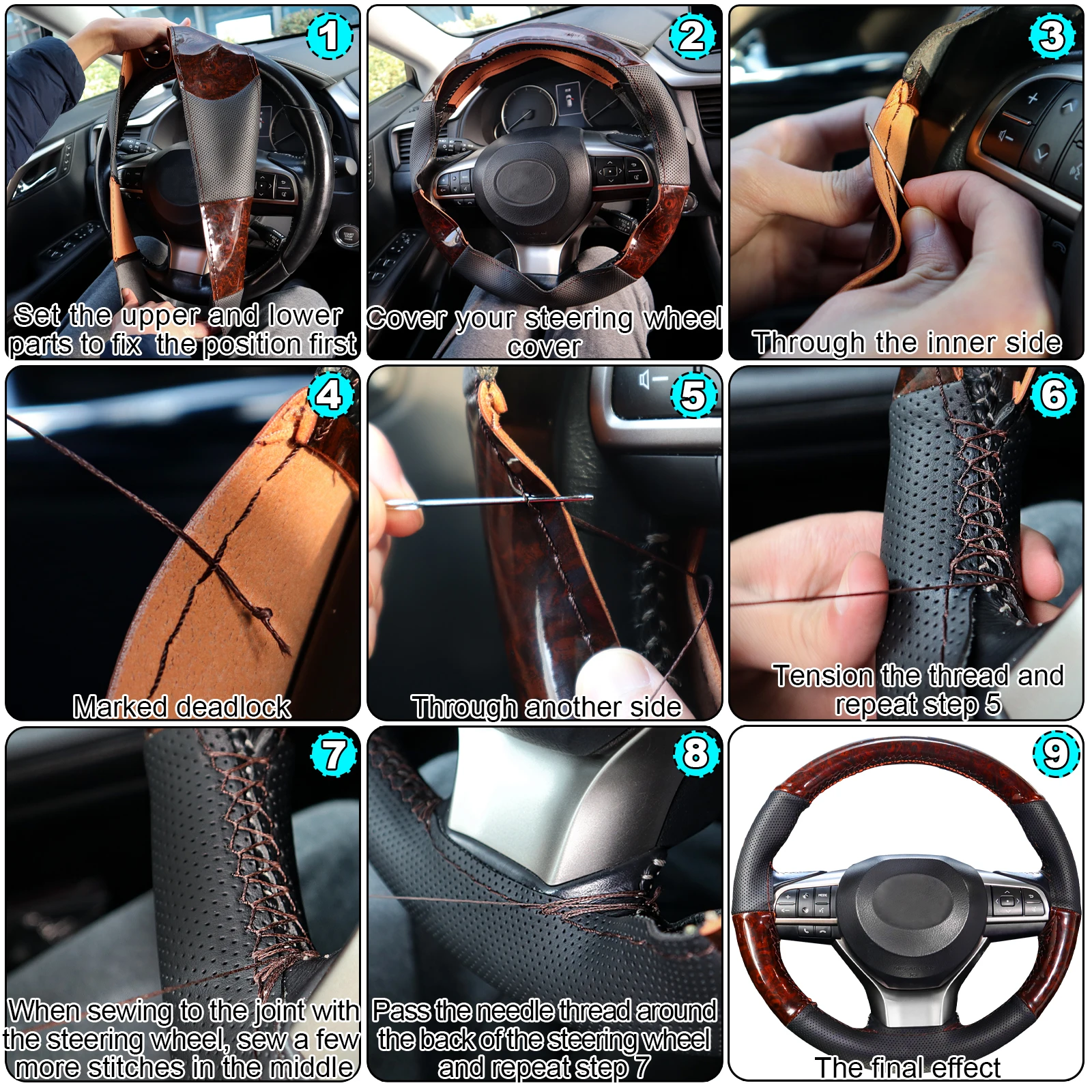 1
Set the upper and lower parts to fix the position first

2
Cover your steering wheel cover

3
Through the inner side

4
Marked deadlock

5
Through another side

6
Tension the thread and repeat step 5

7
When sewing to the joint with the steering wheel, sew a few more stitches in the middle

8
Pass the needle thread around the back of the steering wheel and repeat step 7

9
The final effect