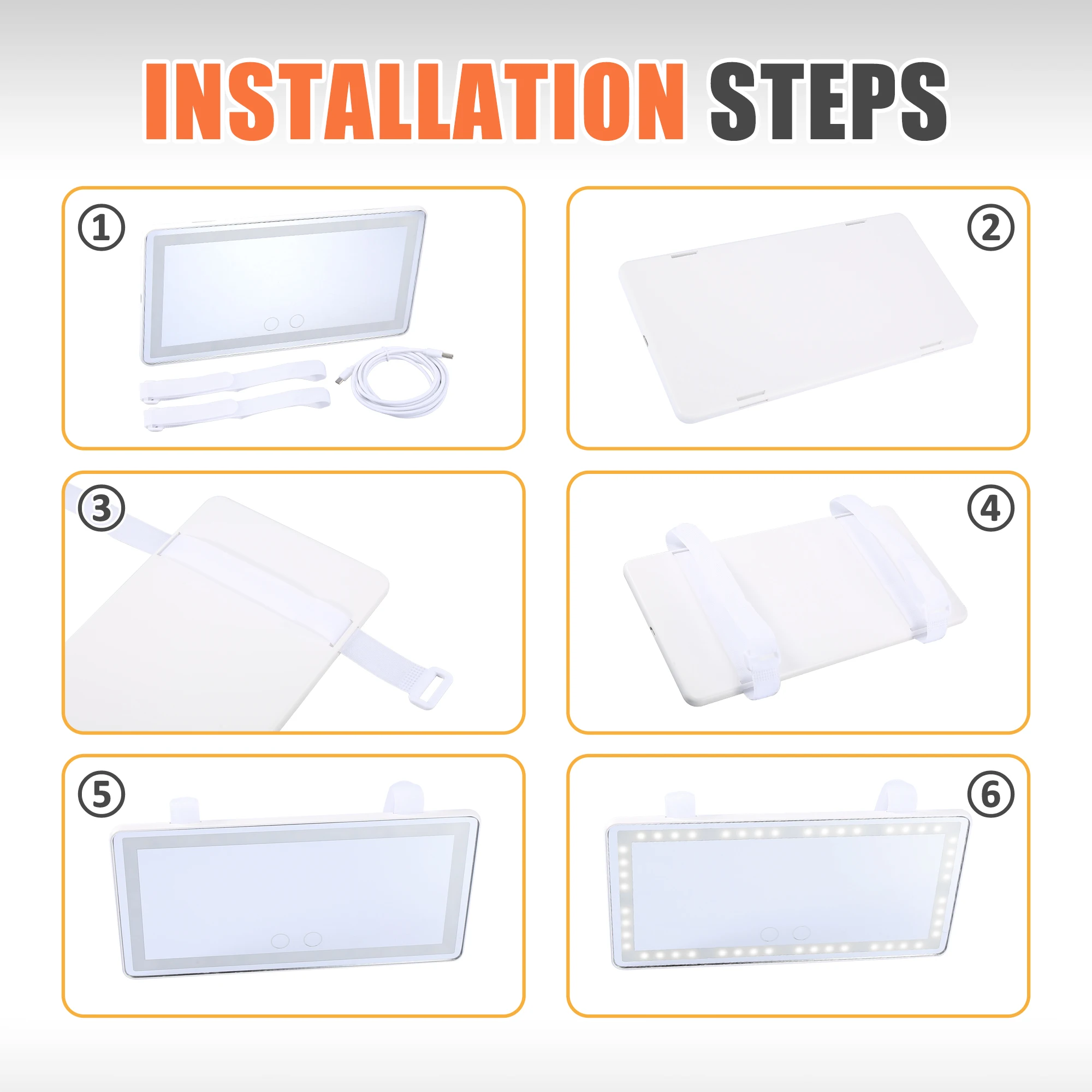 INSTALLATION STEPS

①

②

③

④

⑤

⑥