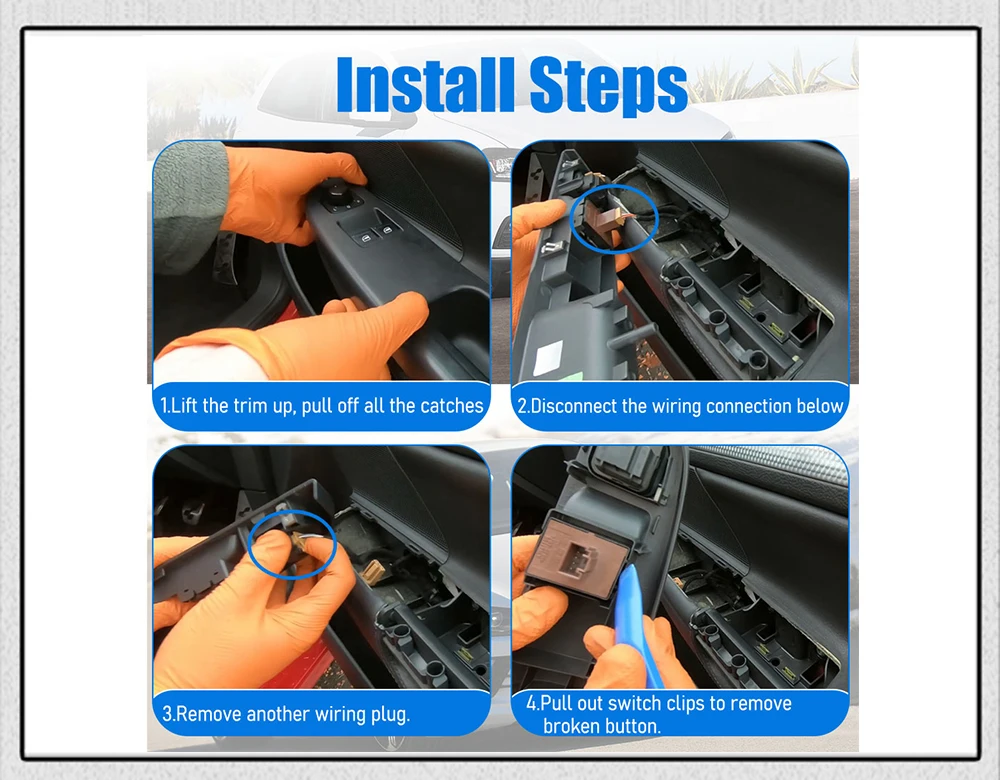 Install Steps

1.Lift the trim up, pull off all the catches

2.Disconnect the wiring connection below

3.Remove another wiring plug.

4.Pull out switch clips to remove broken button.