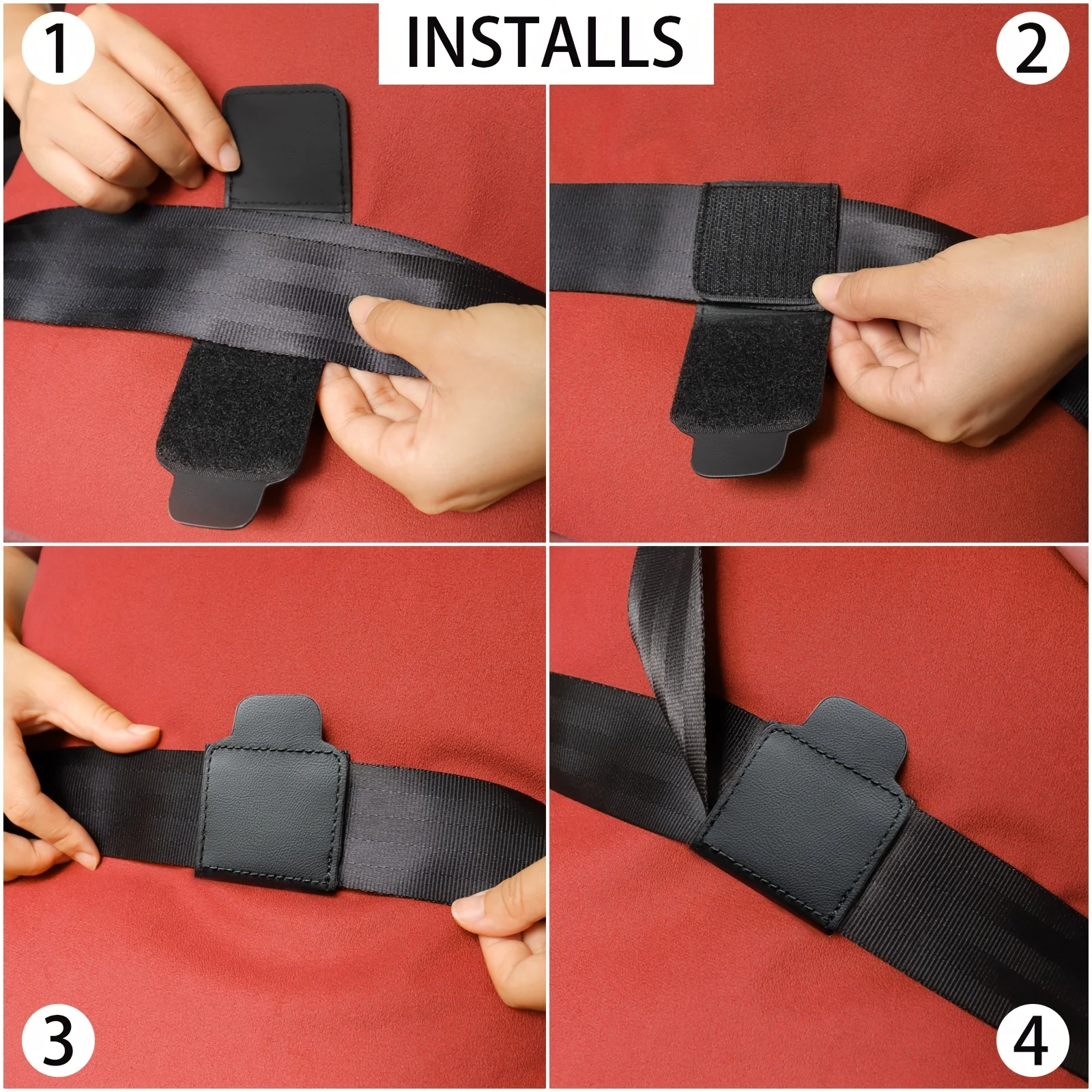 1

INSTALLS

2

3

4