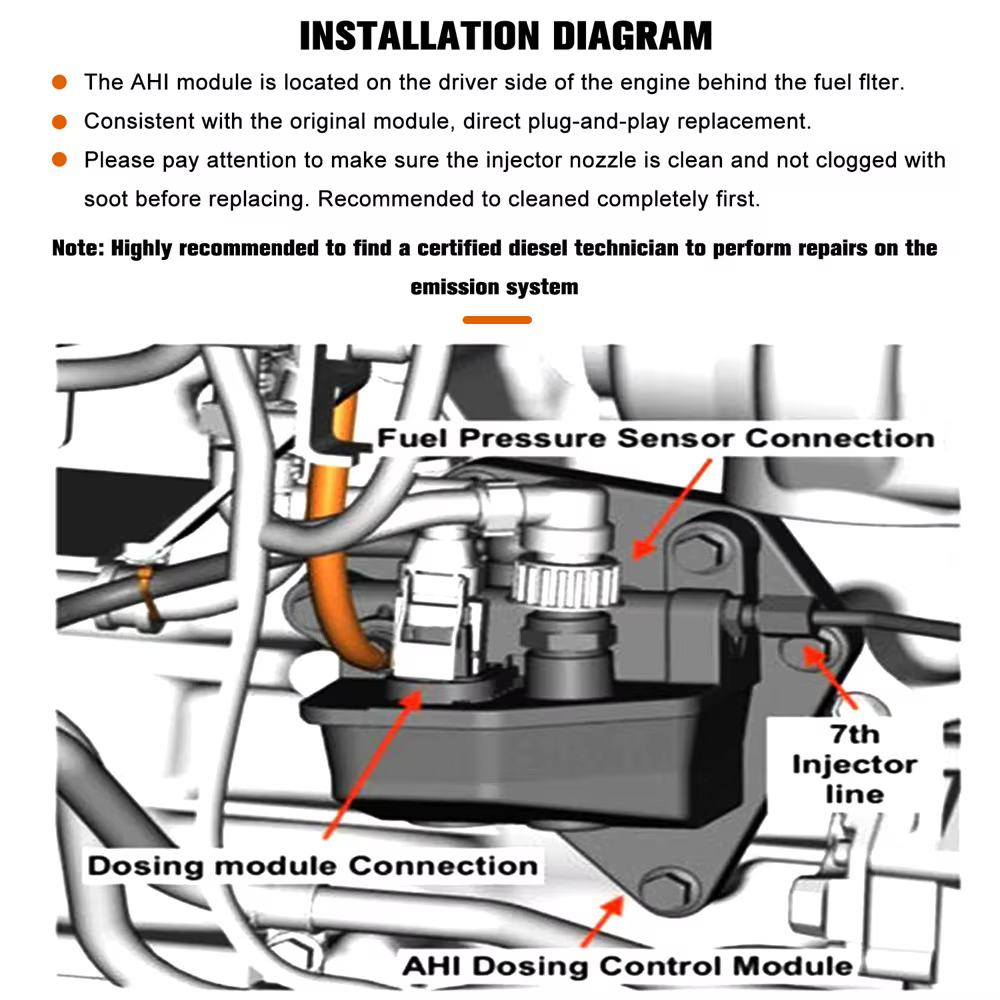 INSTALLATION DIAGRAM

The AHI module is located on the driver side of the engine behind the fuel flter.

Consistent with the original module, direct plug-and-play replacement.

Please pay attention to make sure the injector nozzle is clean and not clogged with soot before replacing. Recommended to cleaned completely first.

Note: Highly recommended to find a certified diesel technician to perform repairs on the emission system

Fuel Pressure Sensor Connection

7th Injector line

Dosing module Connection

AHI Dosing Control Module