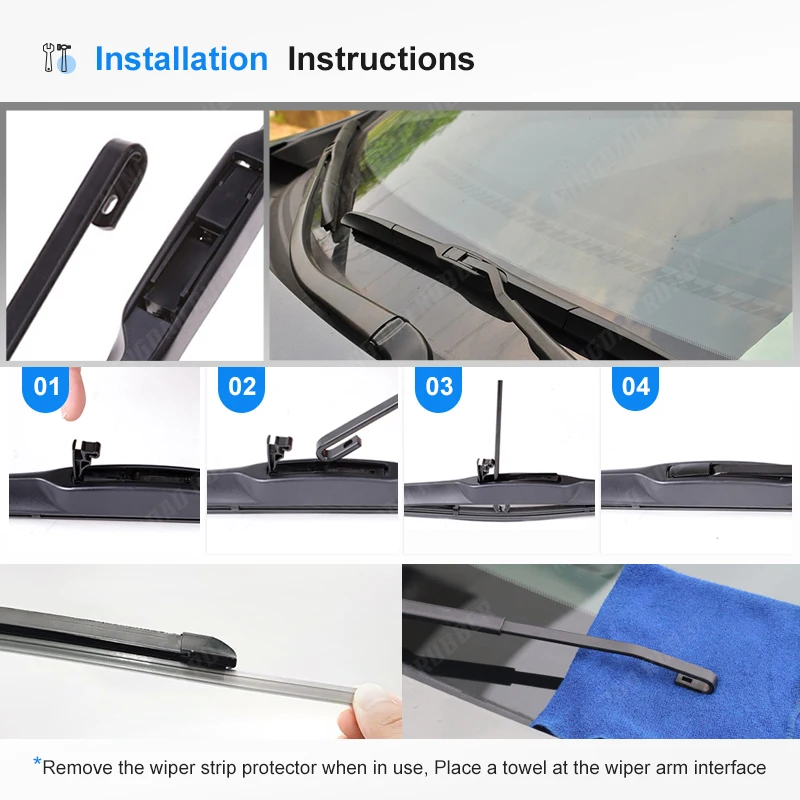 Installation Instructions

01

02

03

04

*Remove the wiper strip protector when in use, Place a towel at the wiper arm interface