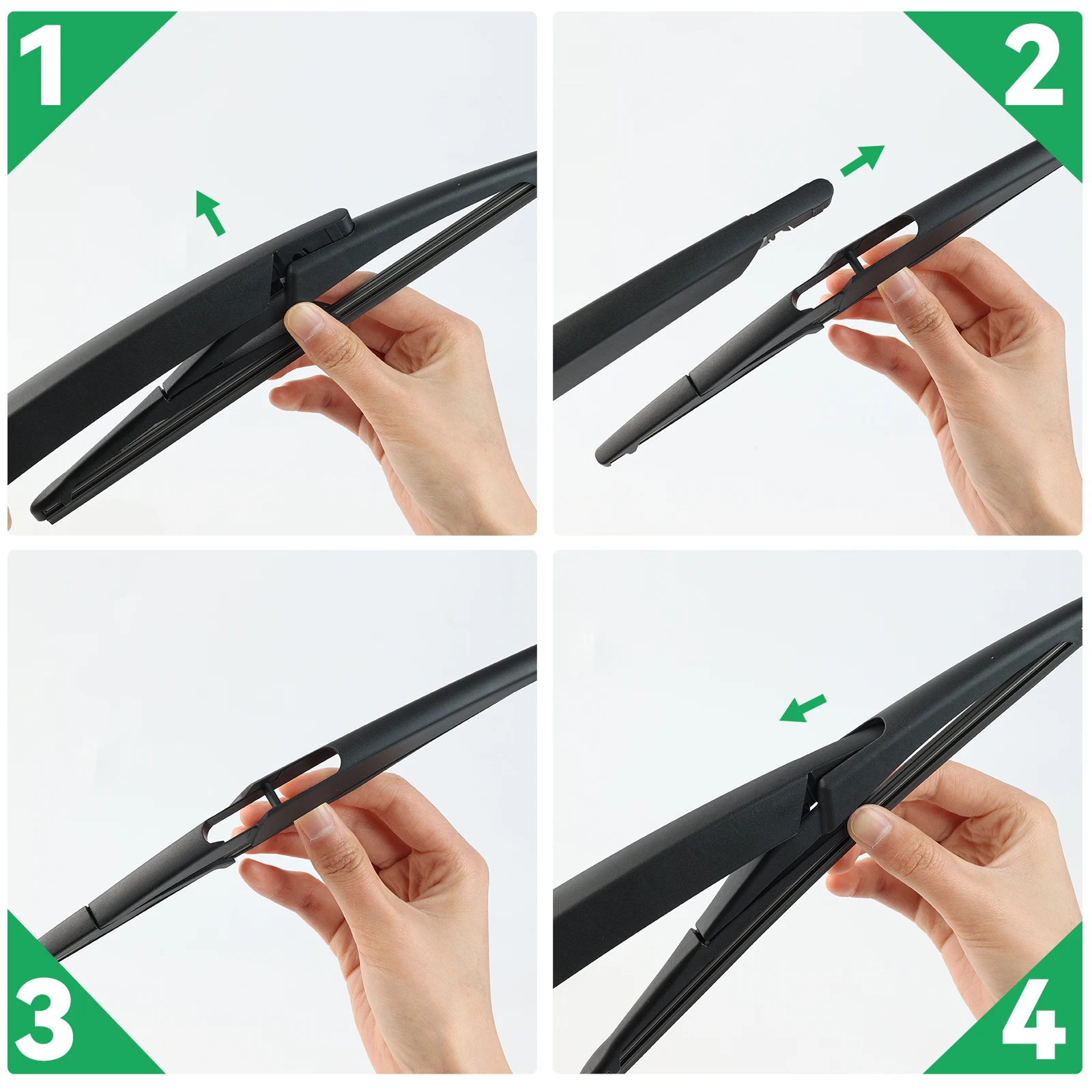 1

2

3

4