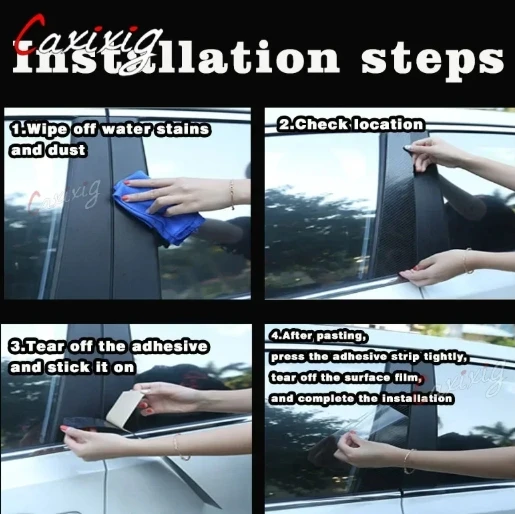 Caxixig
Installation steps

1.Wipe off water stains and dust

Caxixig

2.Check location

3.Tear off the adhesive and stick it on

4.After pasting, press the adhesive strip tightly, tear off the surface film, and complete the installation

Caxixig