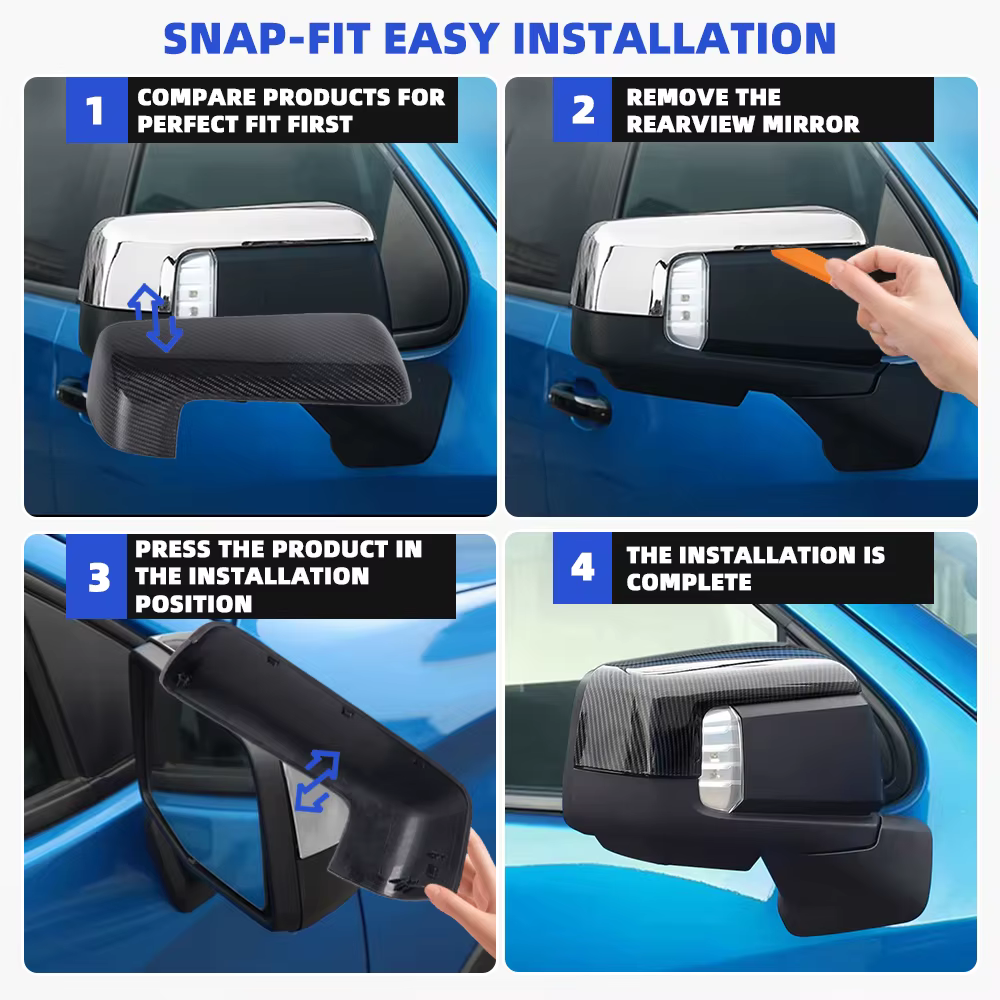 SNAP-FIT EASY INSTALLATION

1 COMPARE PRODUCTS FOR PERFECT FIT FIRST

2 REMOVE THE REARVIEW MIRROR

3 PRESS THE PRODUCT IN THE INSTALLATION POSITION

4 THE INSTALLATION IS COMPLETE