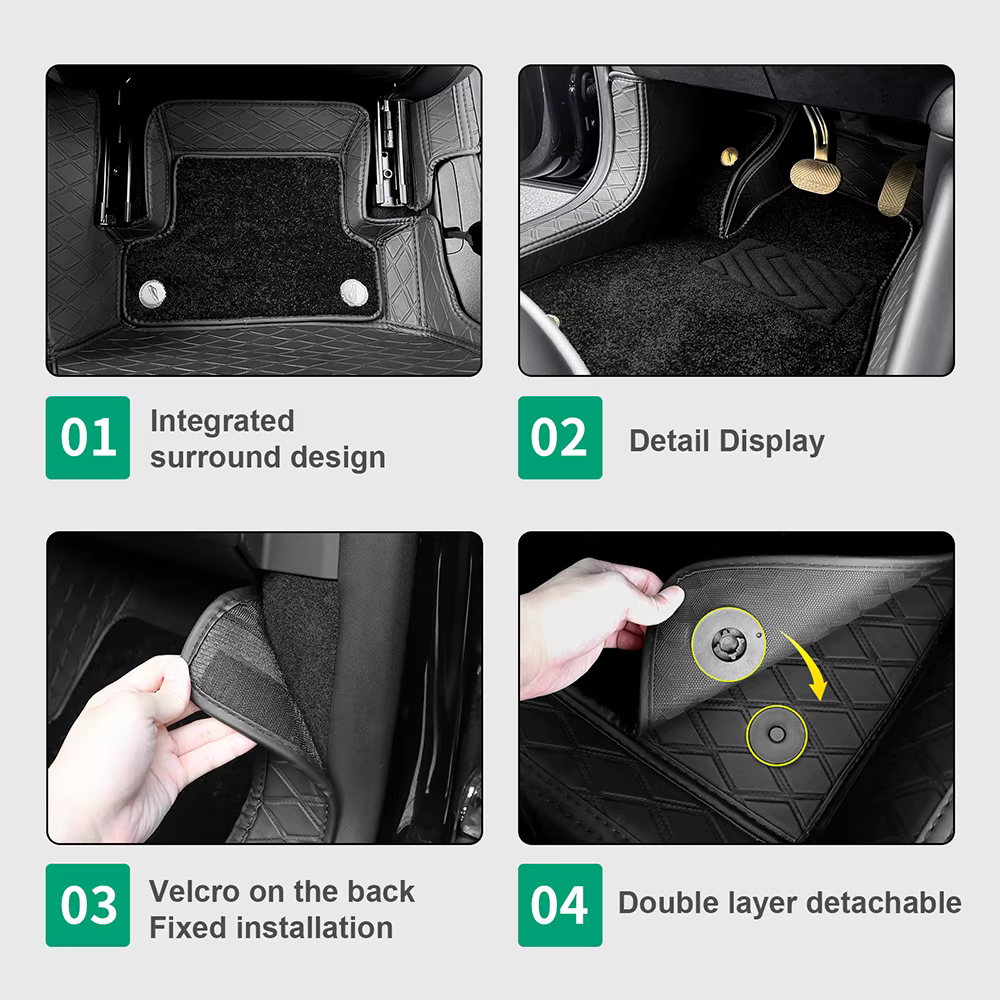 01 Integrated surround design

02 Detail Display

03 Velcro on the back Fixed installation

04 Double layer detachable